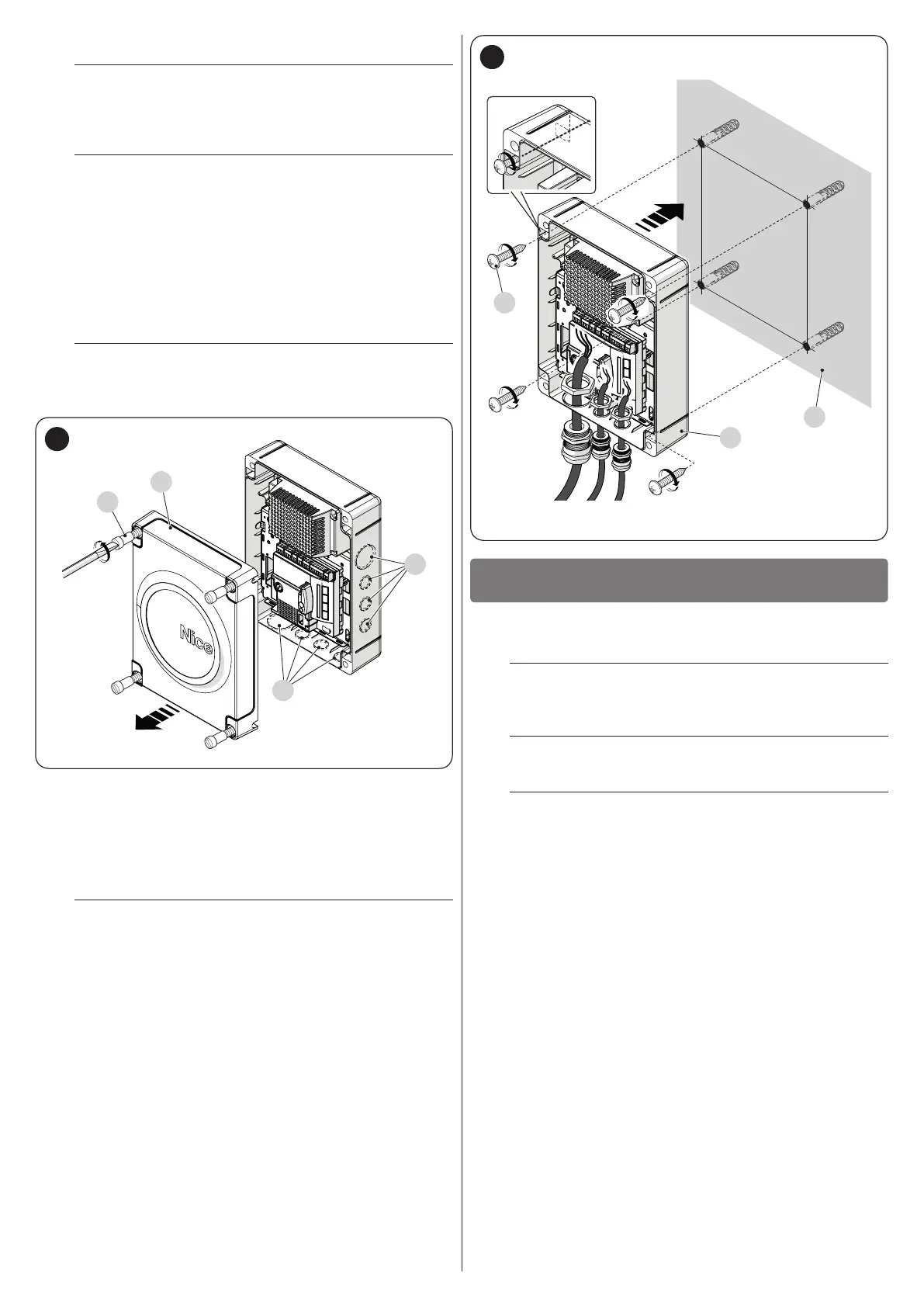 Nice