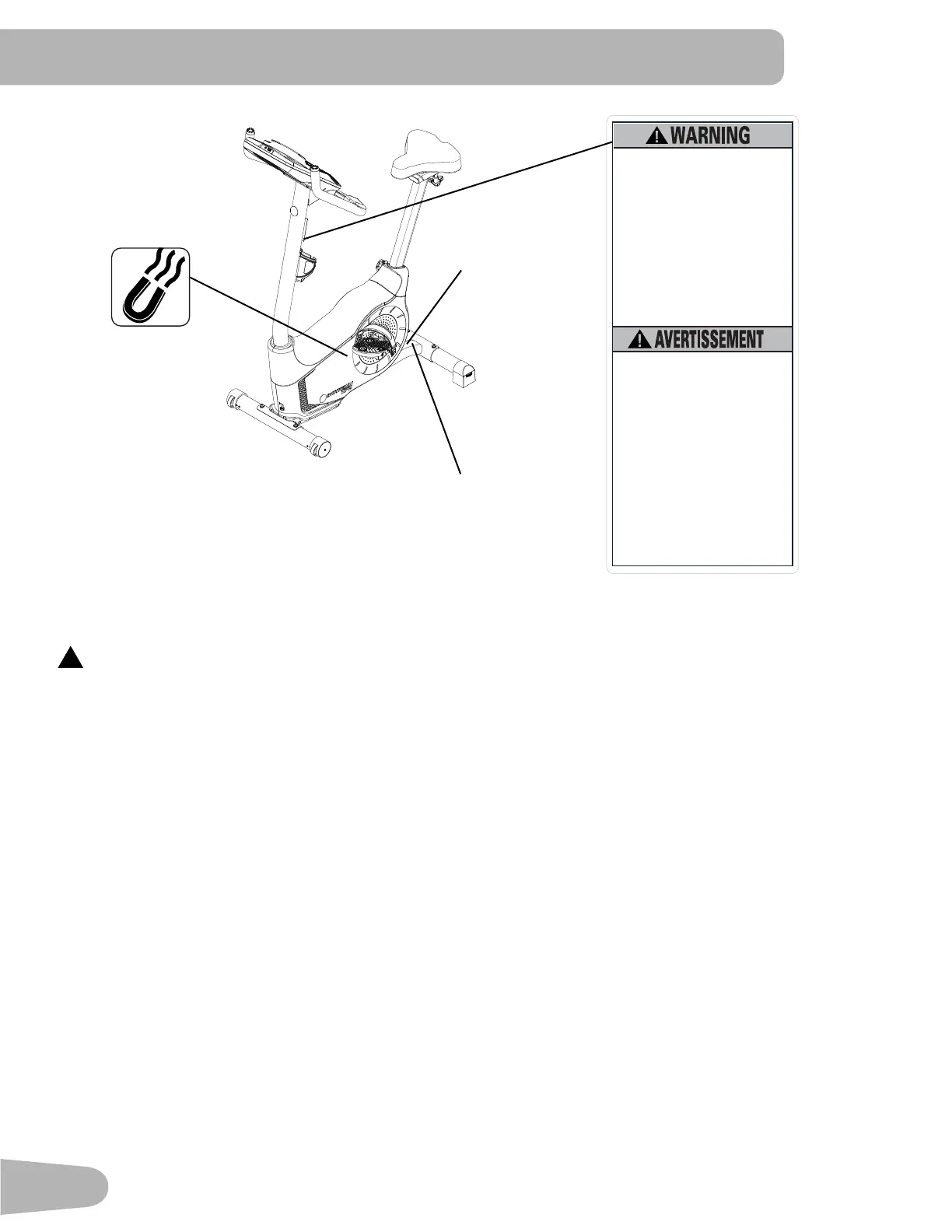 WARNING

AVERTISSEMENT