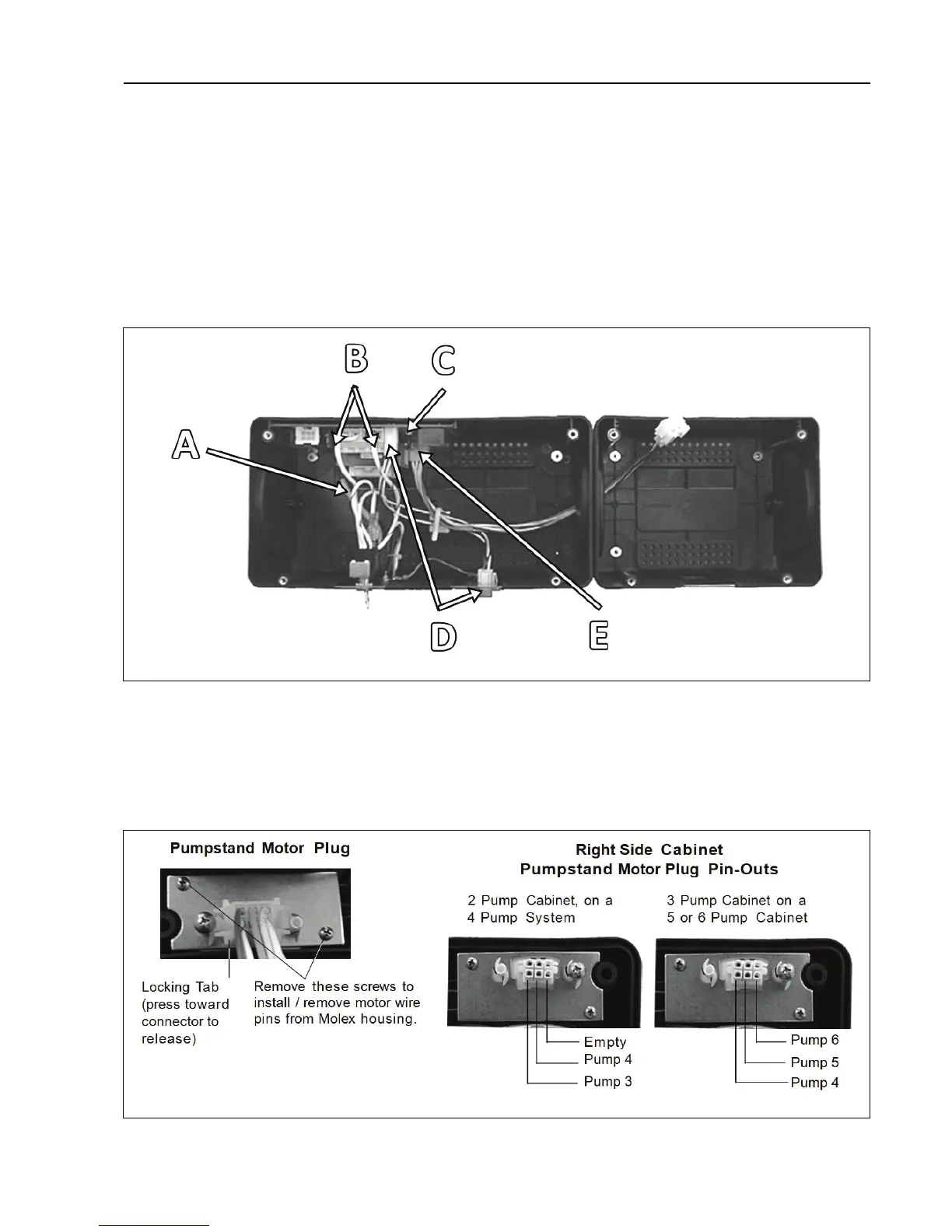 B C

A

D E

Pumpstand Motor Plug

Locking Tab (press toward connector to release)

Remove these screws to install / remove motor wire pins from Molex housing.

Right Side Cabinet
Pumpstand Motor Plug Pin-Outs

2 Pump Cabinet, on a 4 Pump System

Empty
Pump 4
Pump 3

3 Pump Cabinet on a 5 or 6 Pump Cabinet

Pump 6
Pump 5
Pump 4