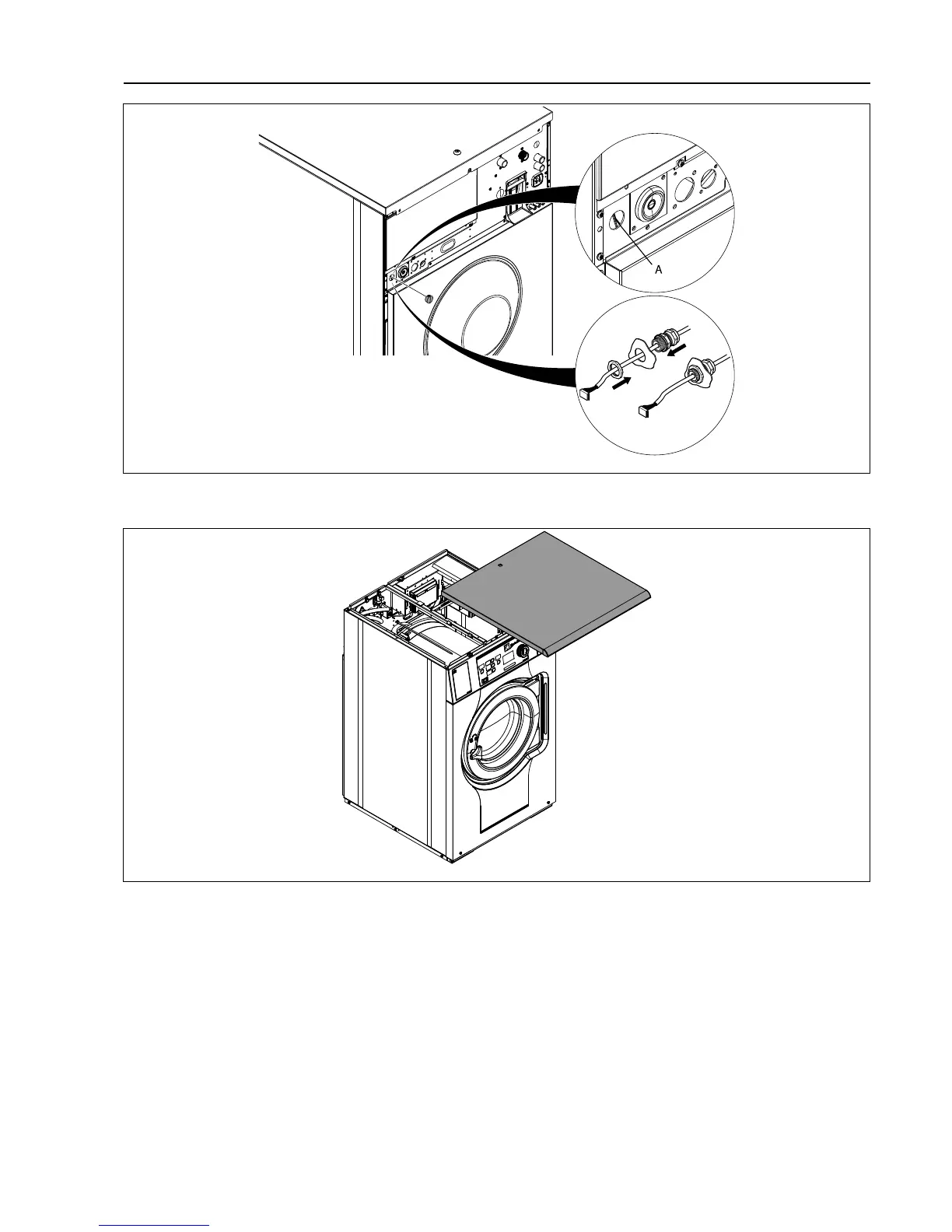 A