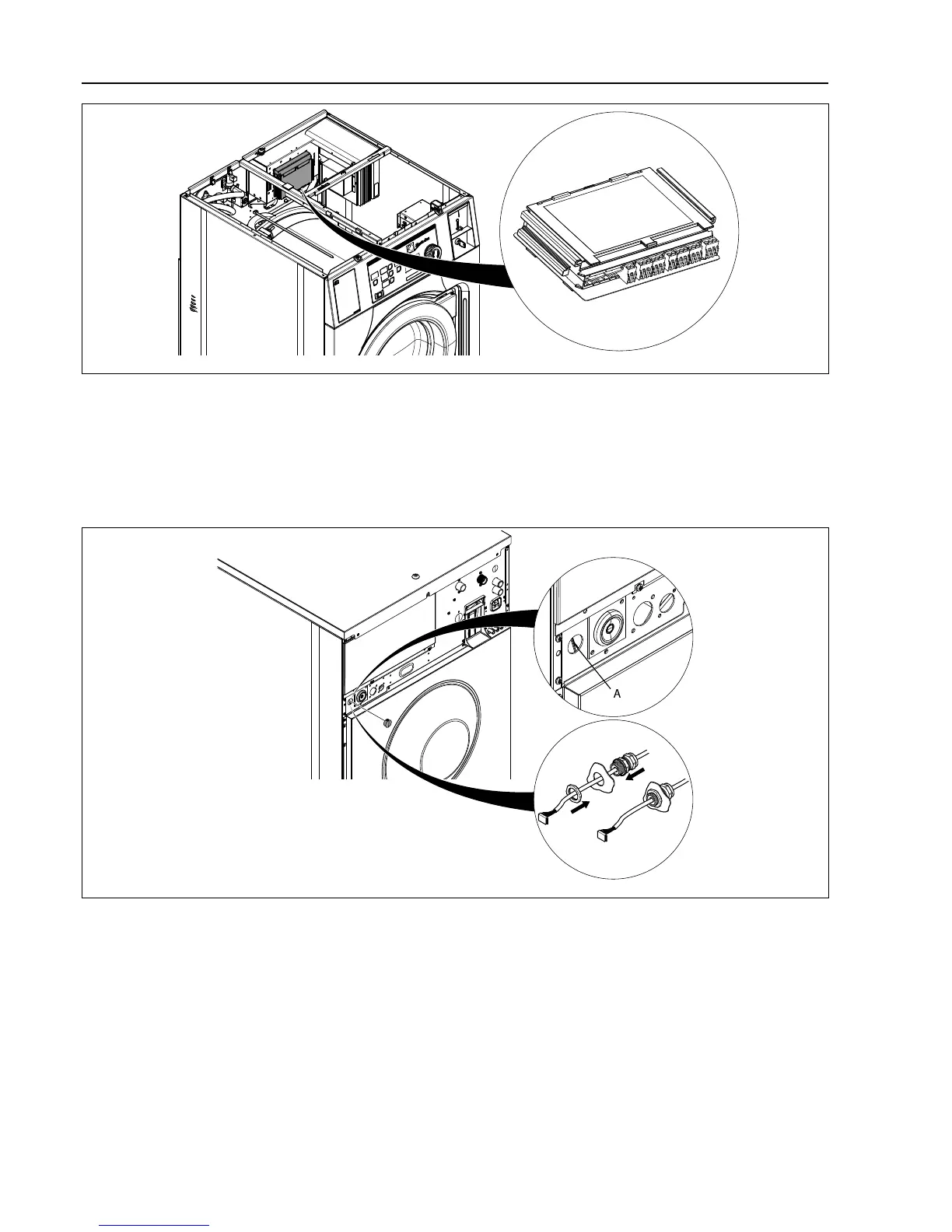 A