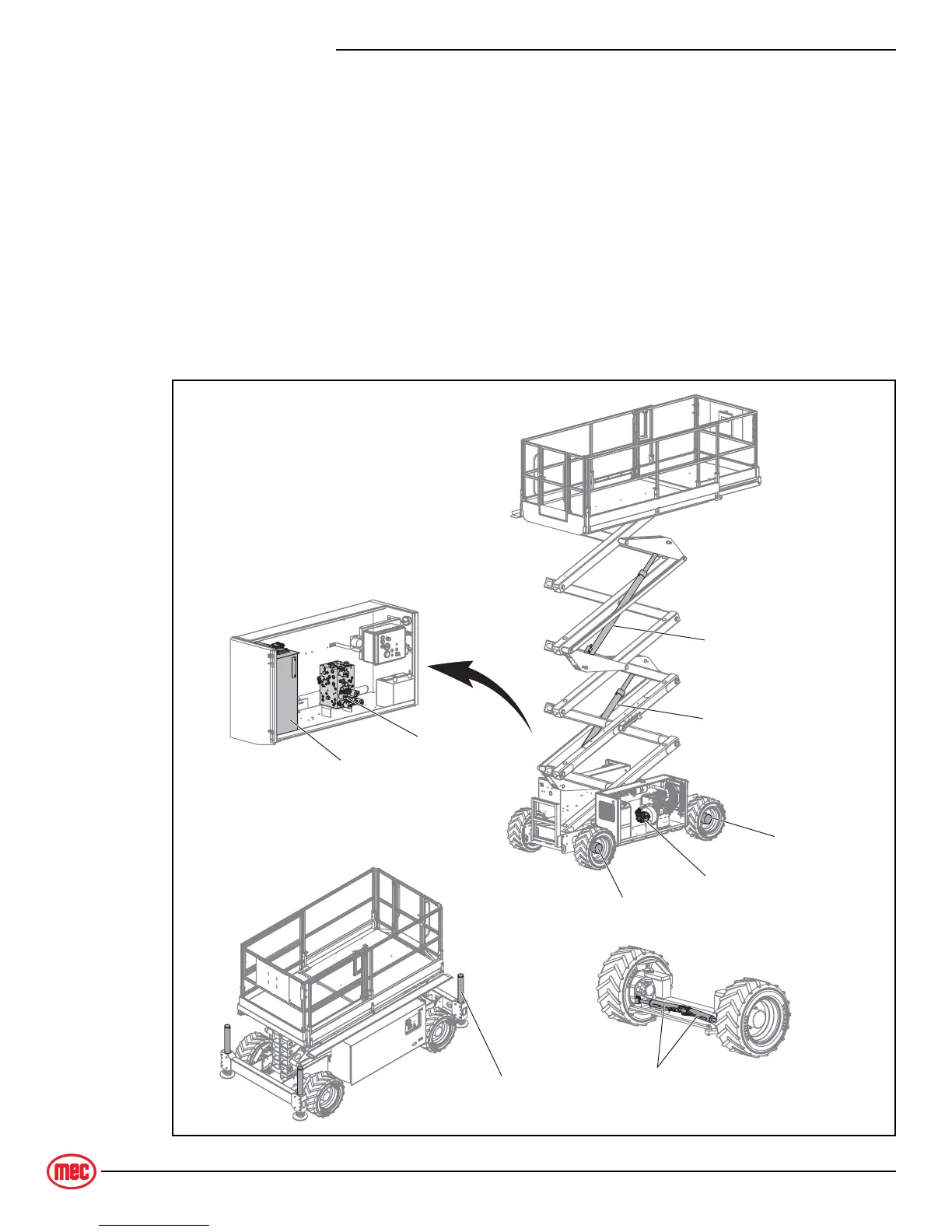 mec