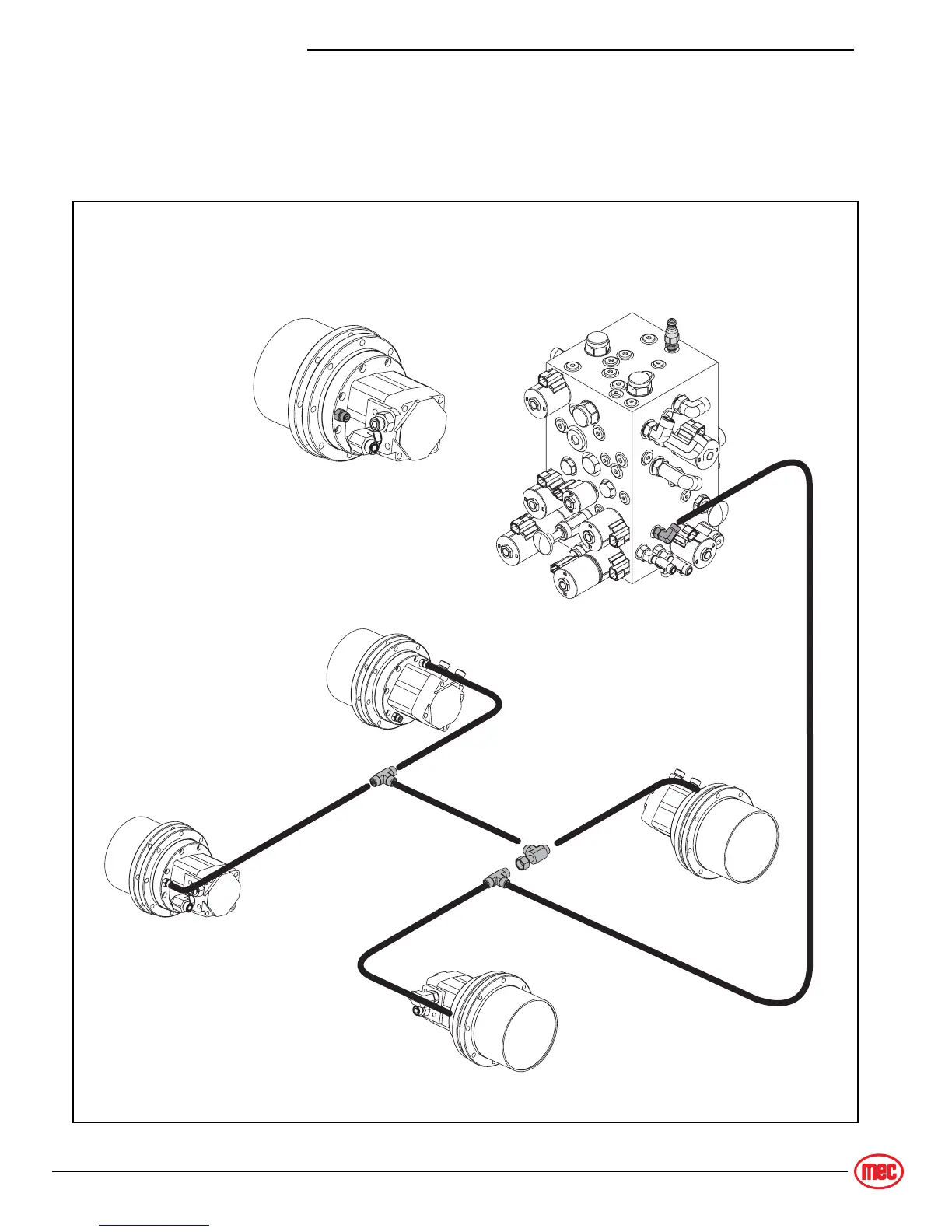 mec