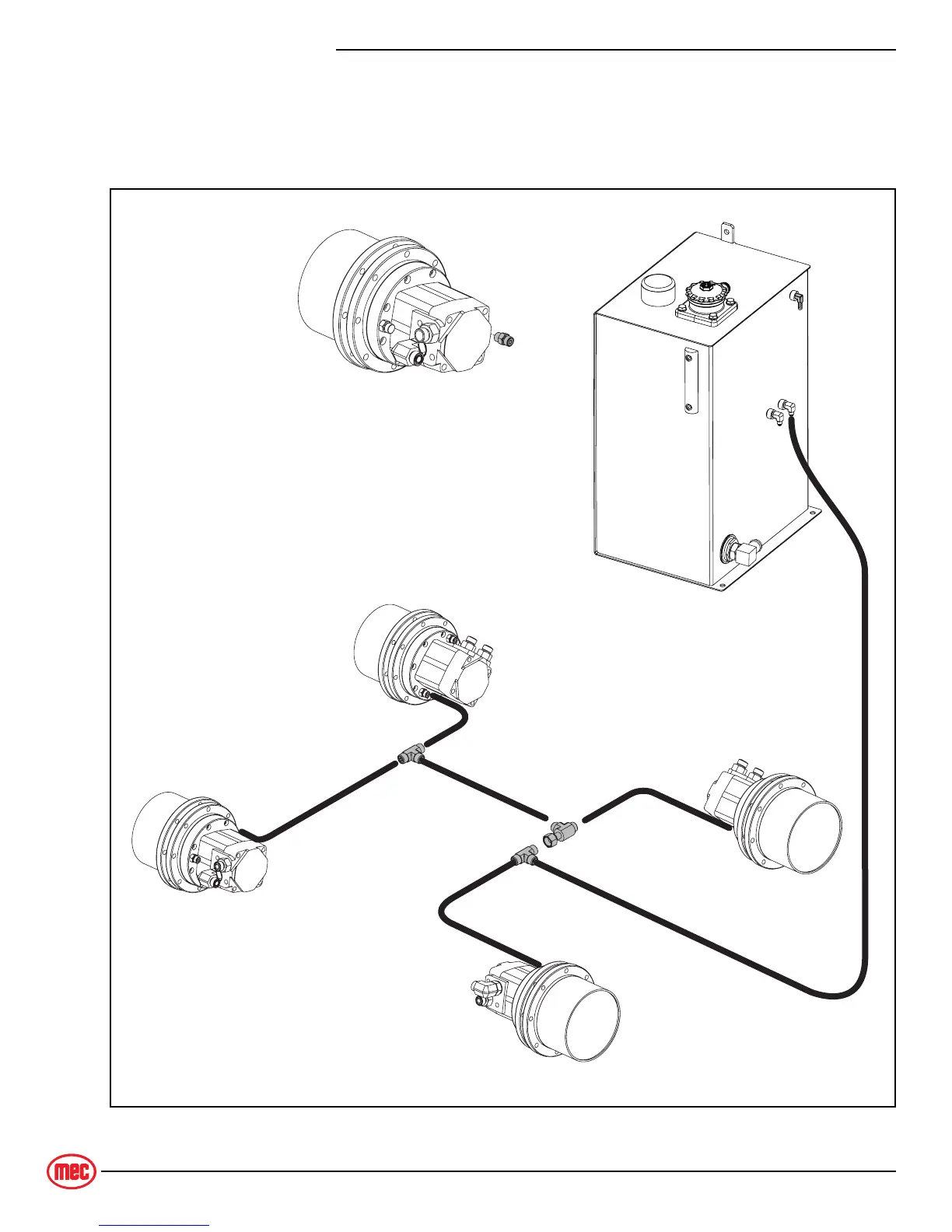 mec