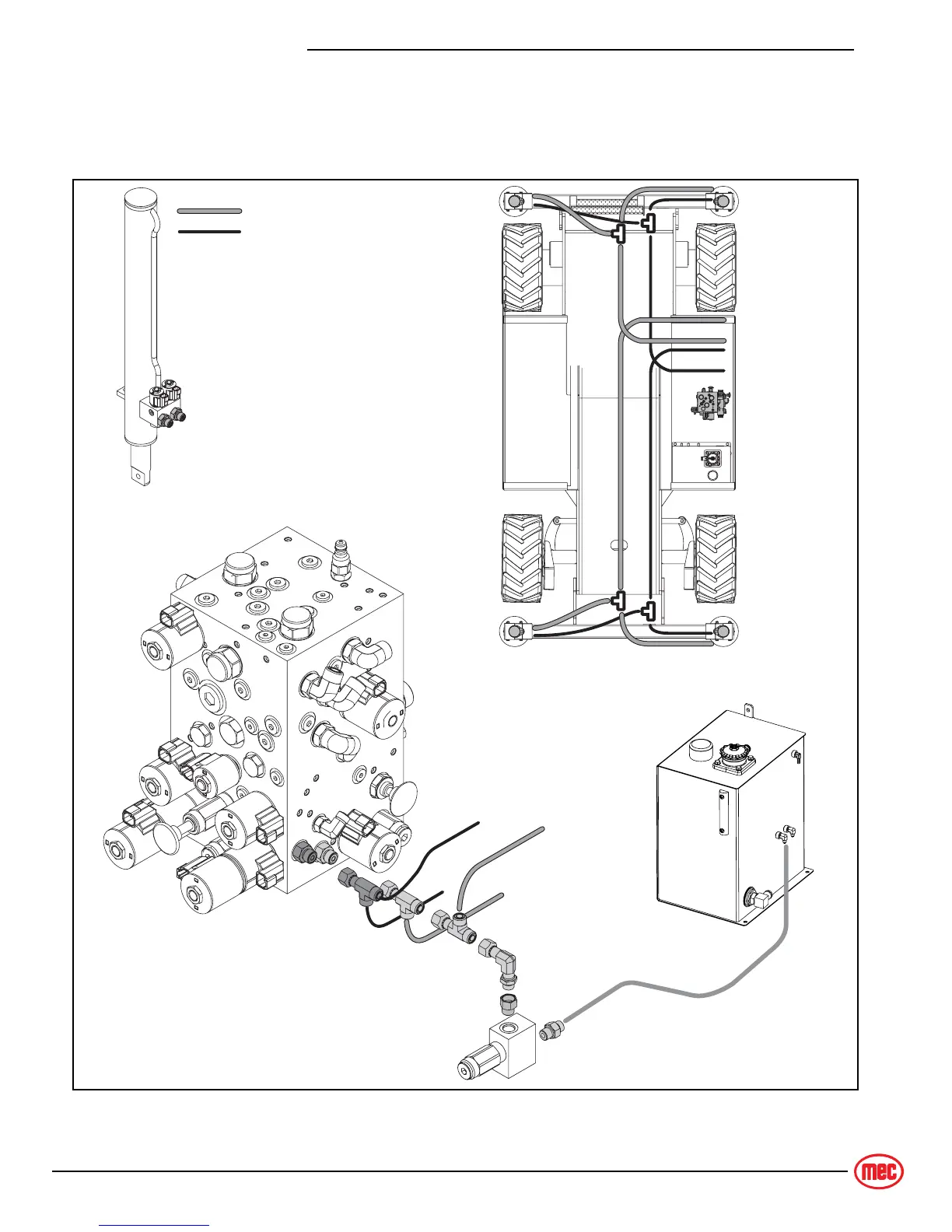 mec