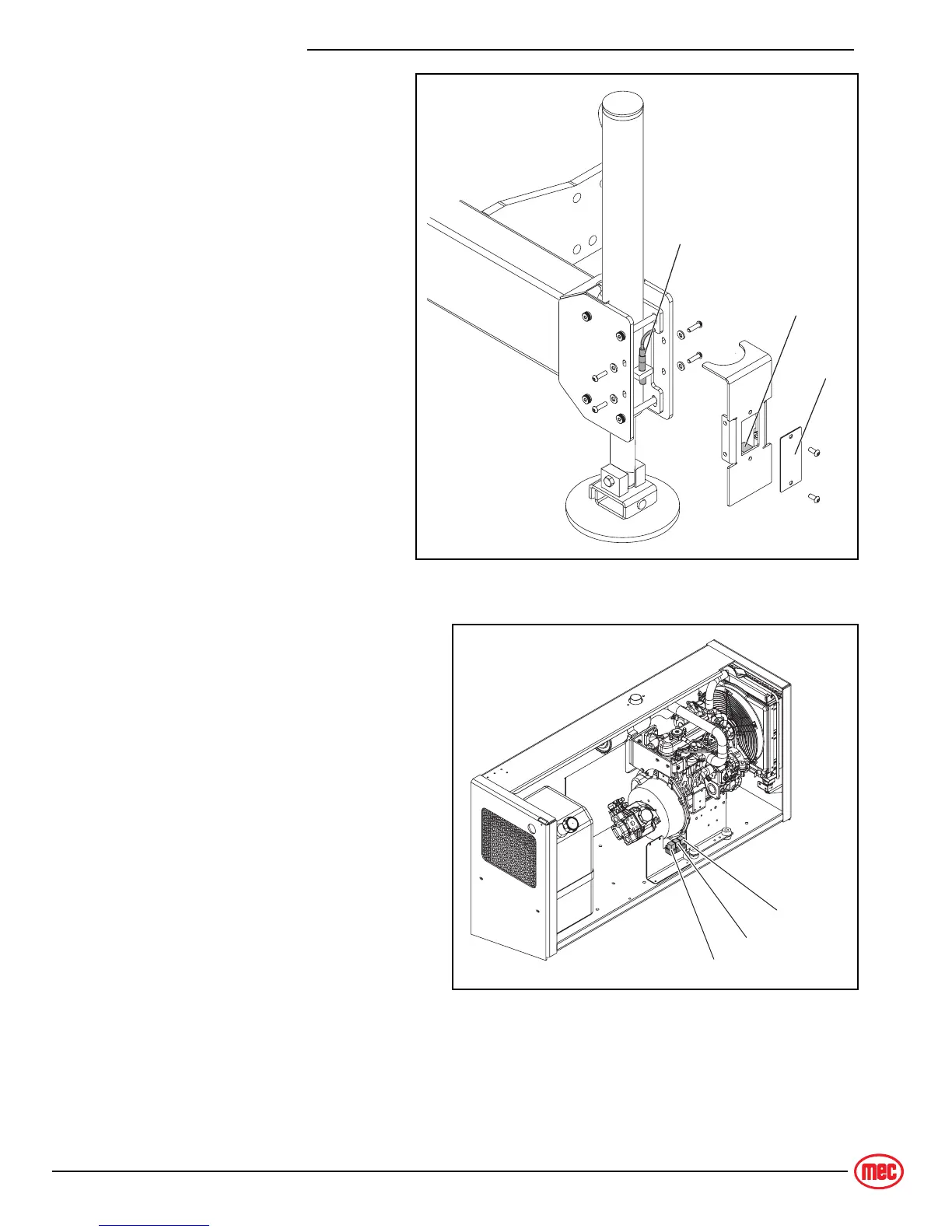 mec