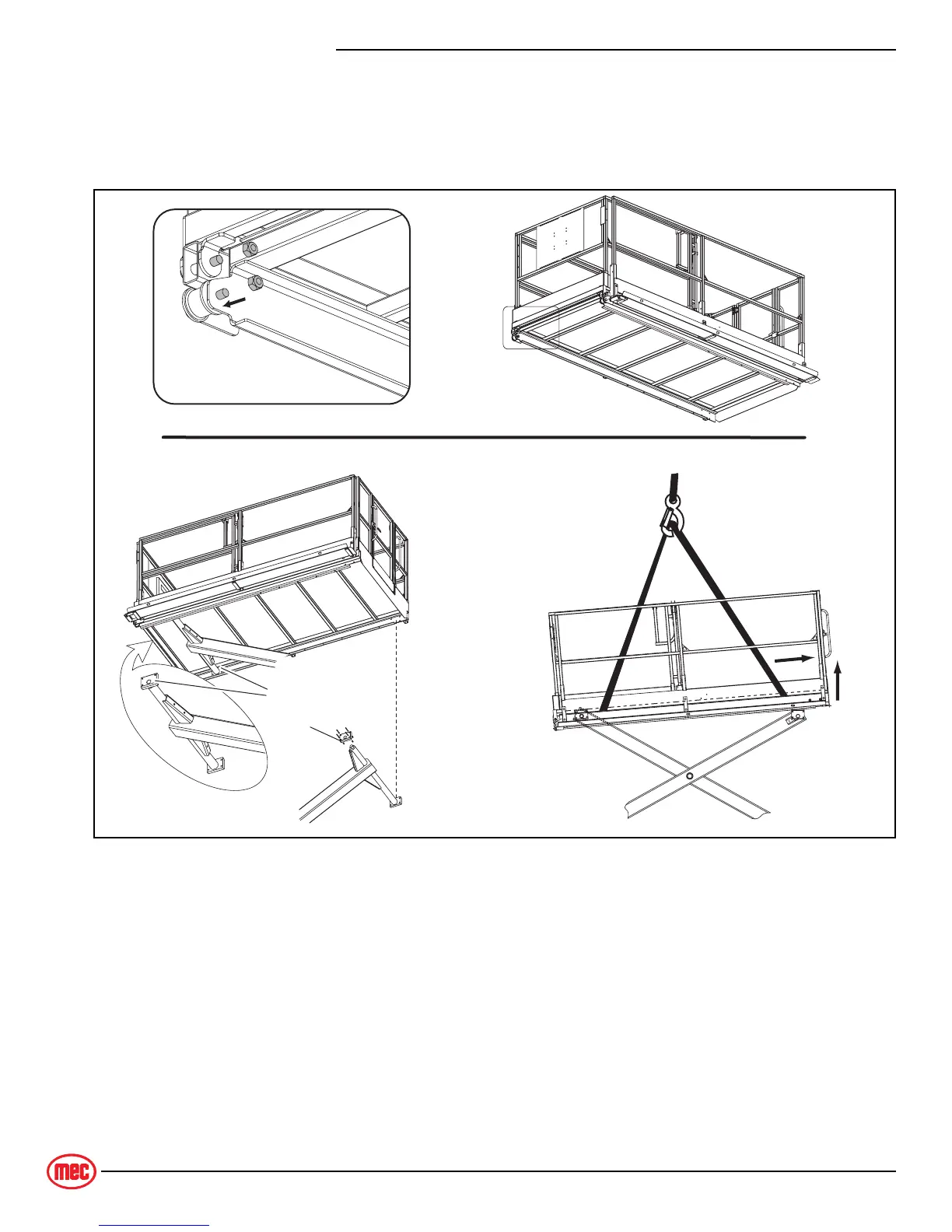 mec