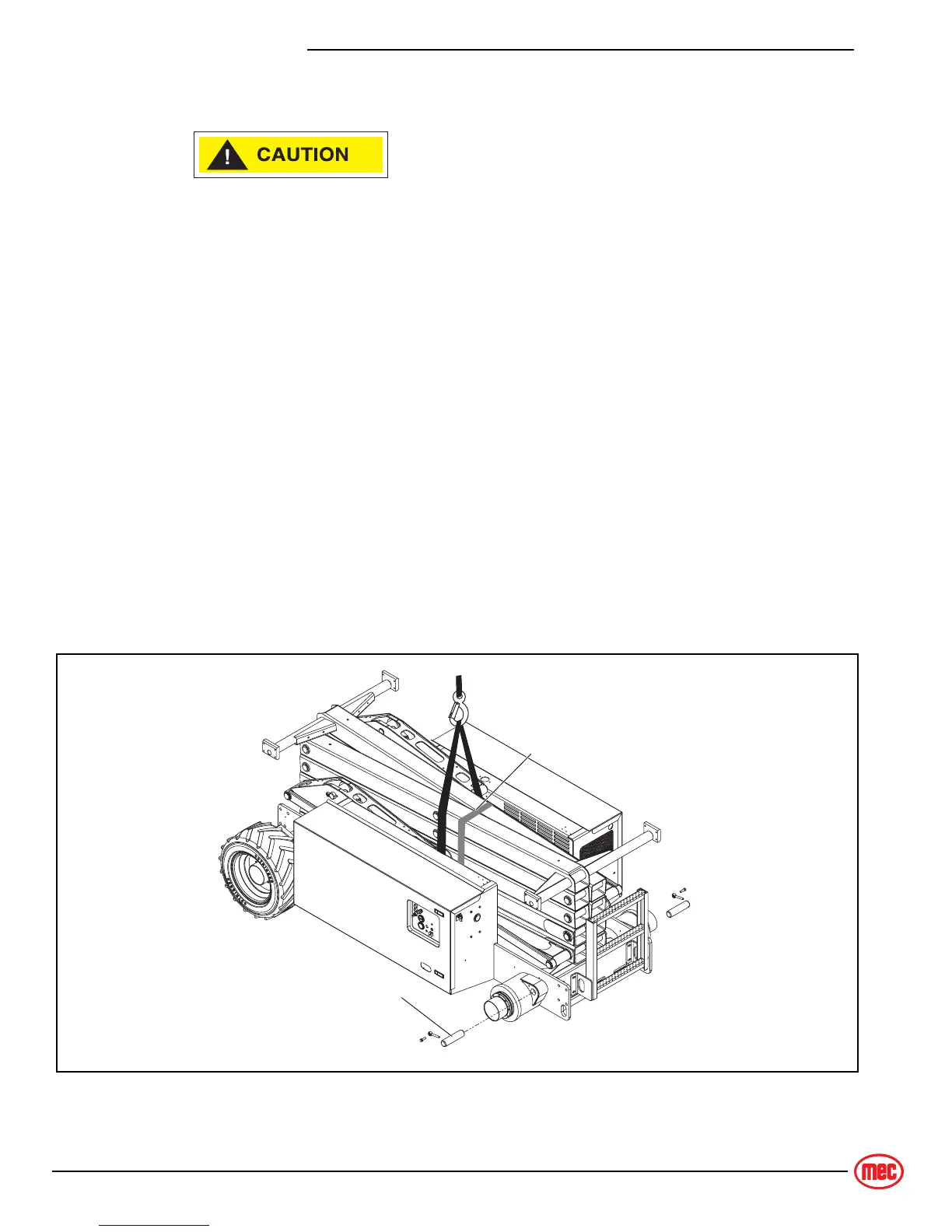 CAUTION

mec