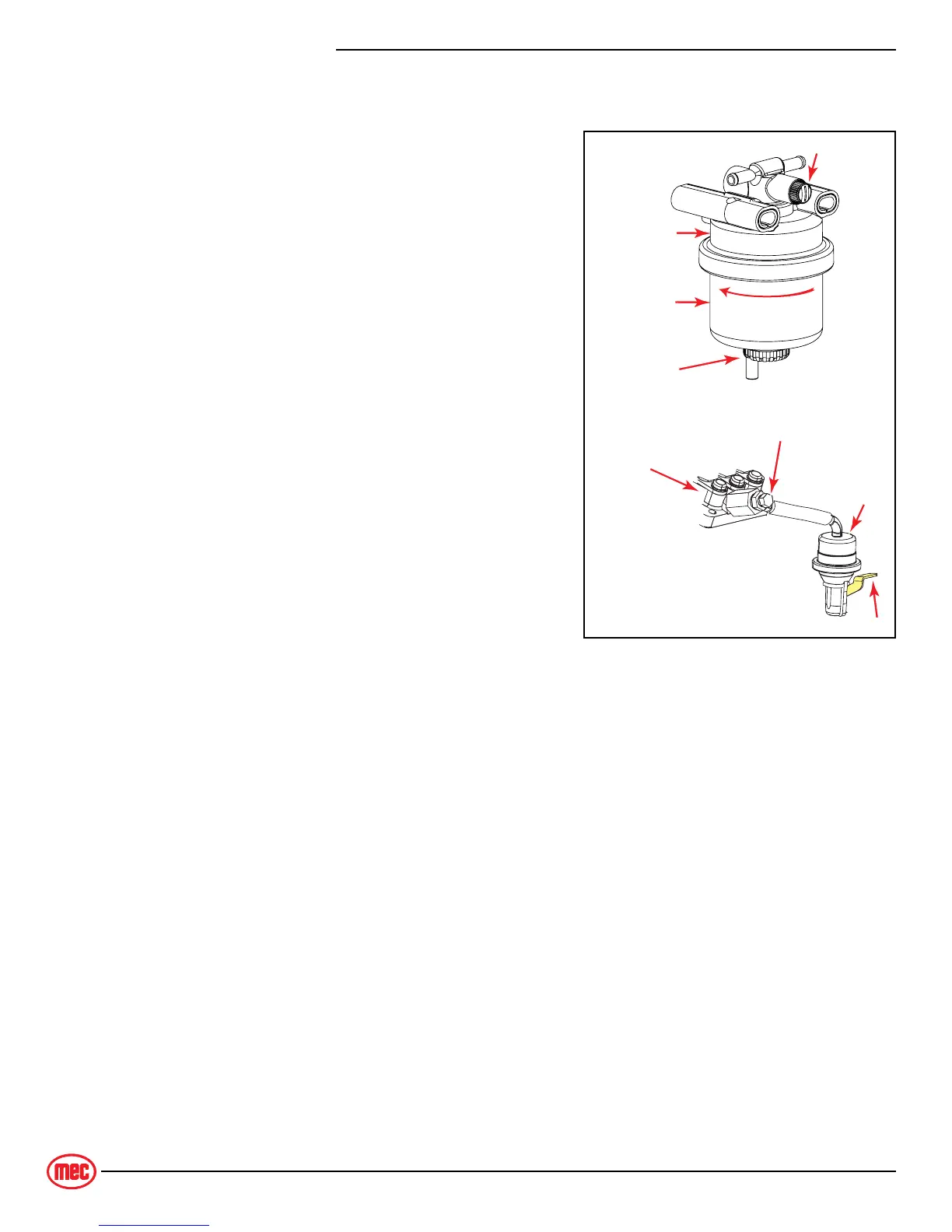 mec