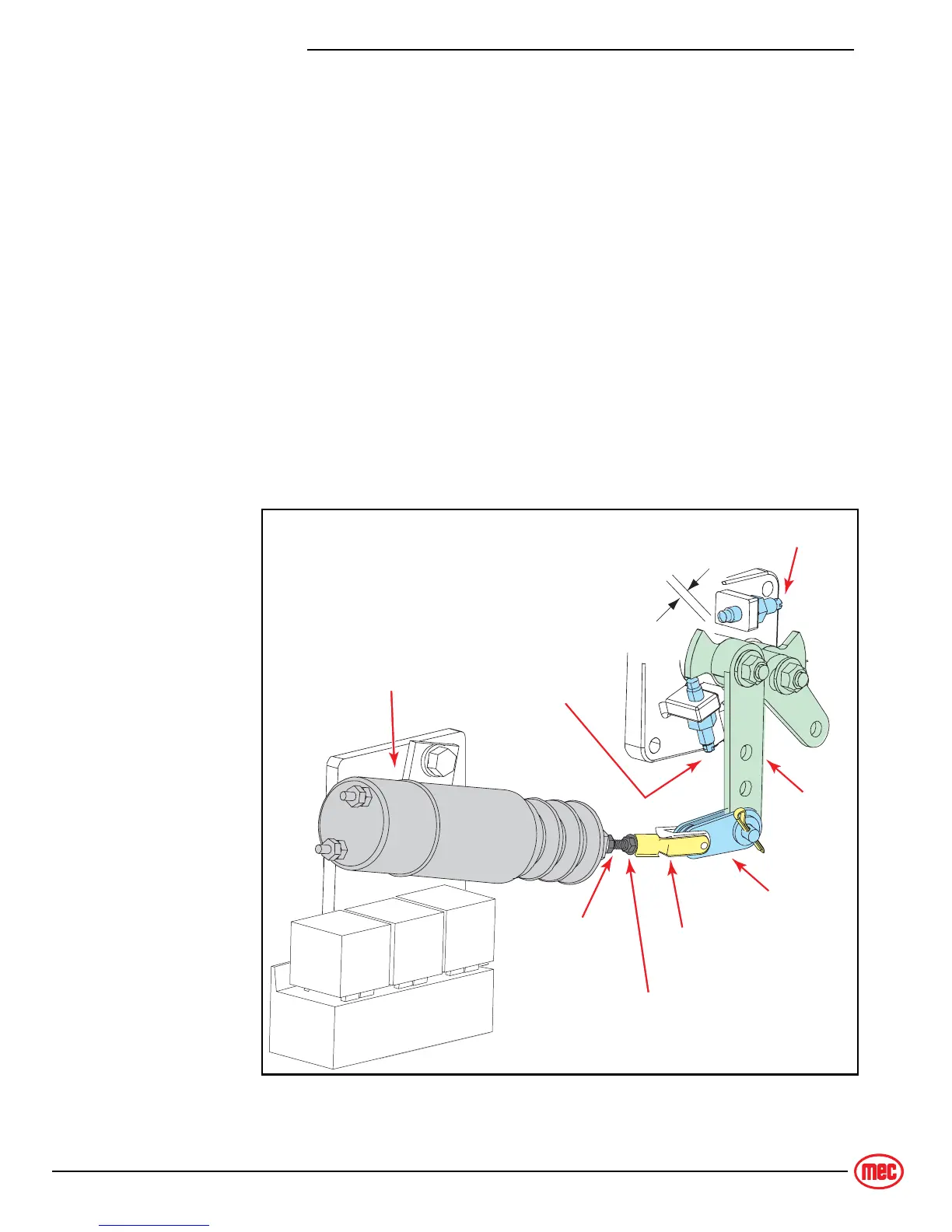 mec