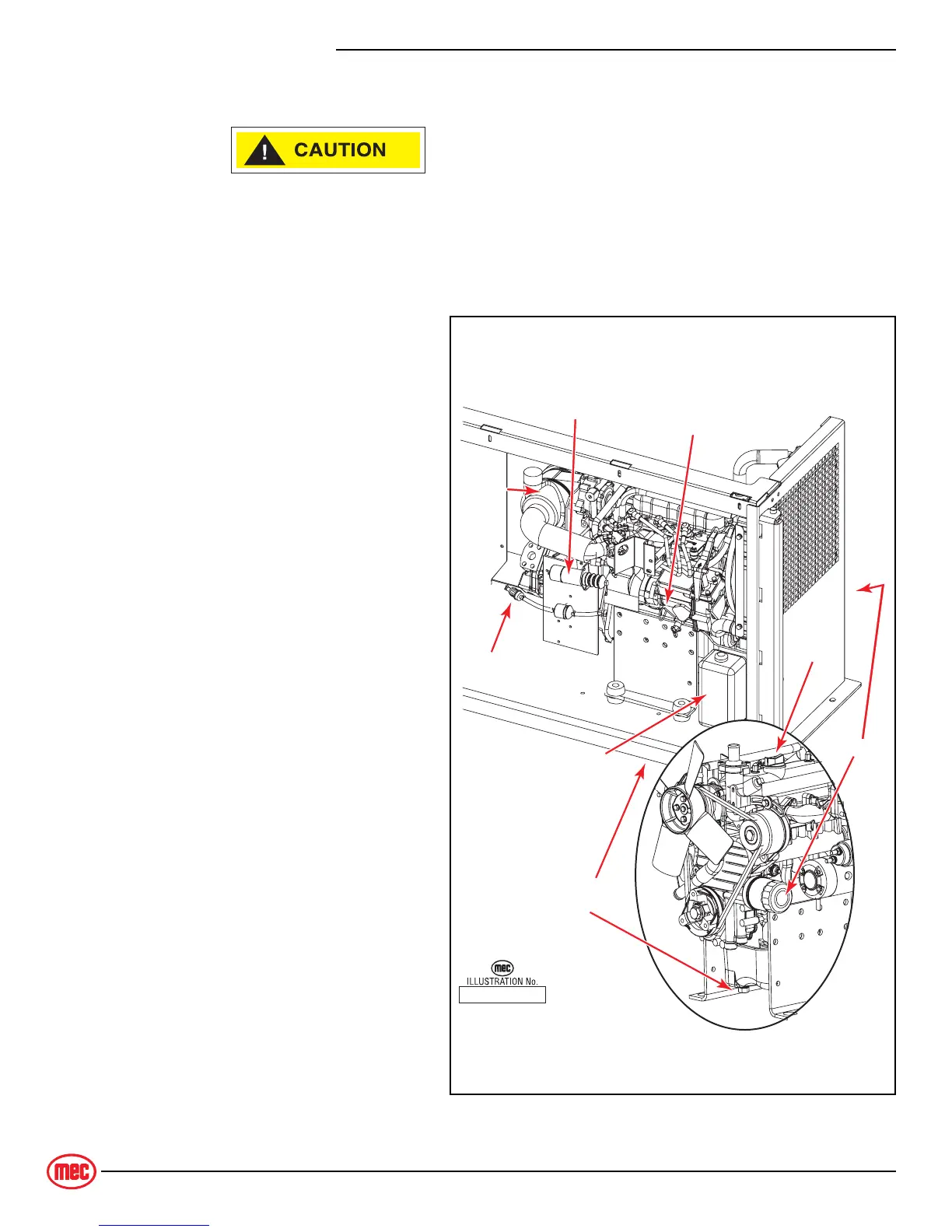 CAUTION

mec
ILLUSTRATION No.

mec