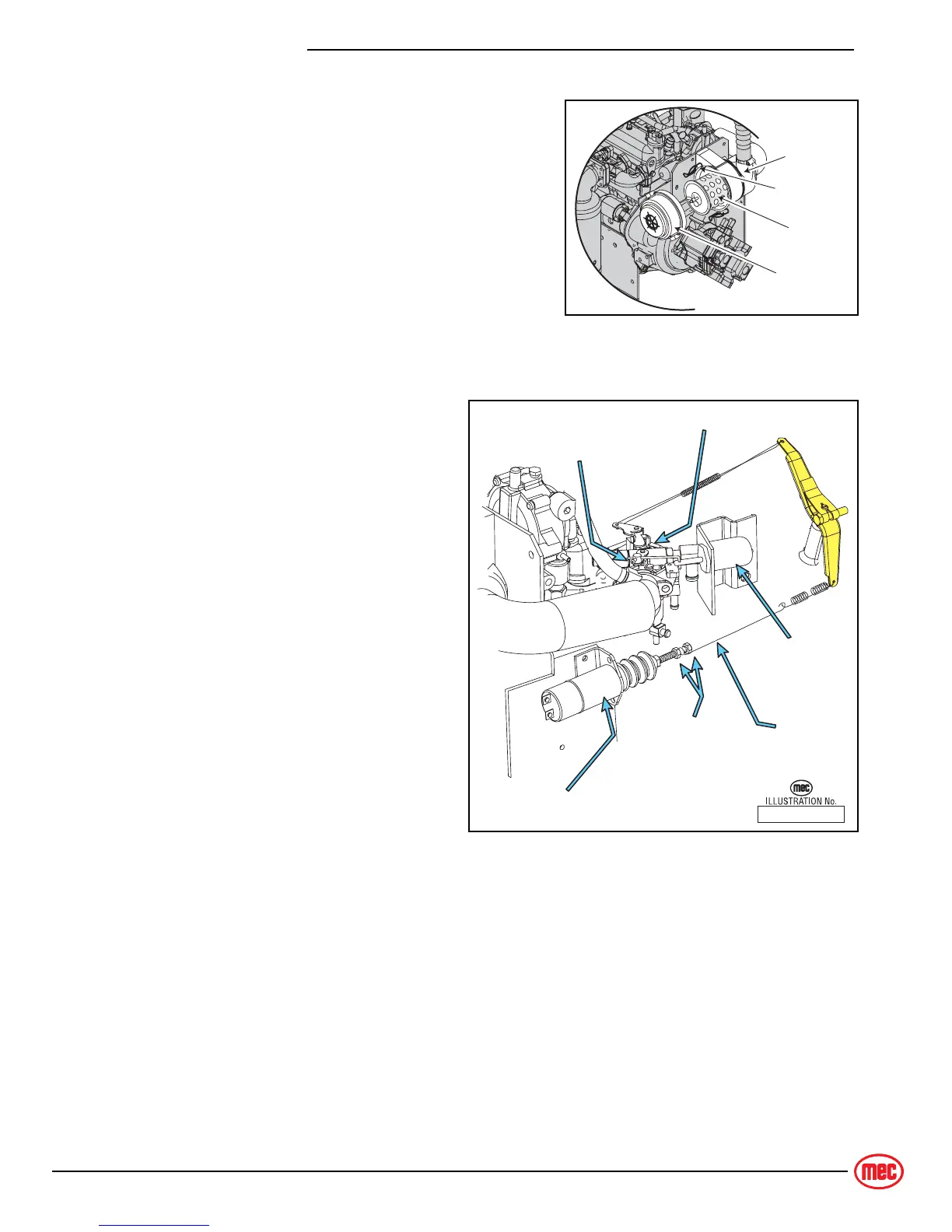 mec
ILLUSTRATION No.

mec