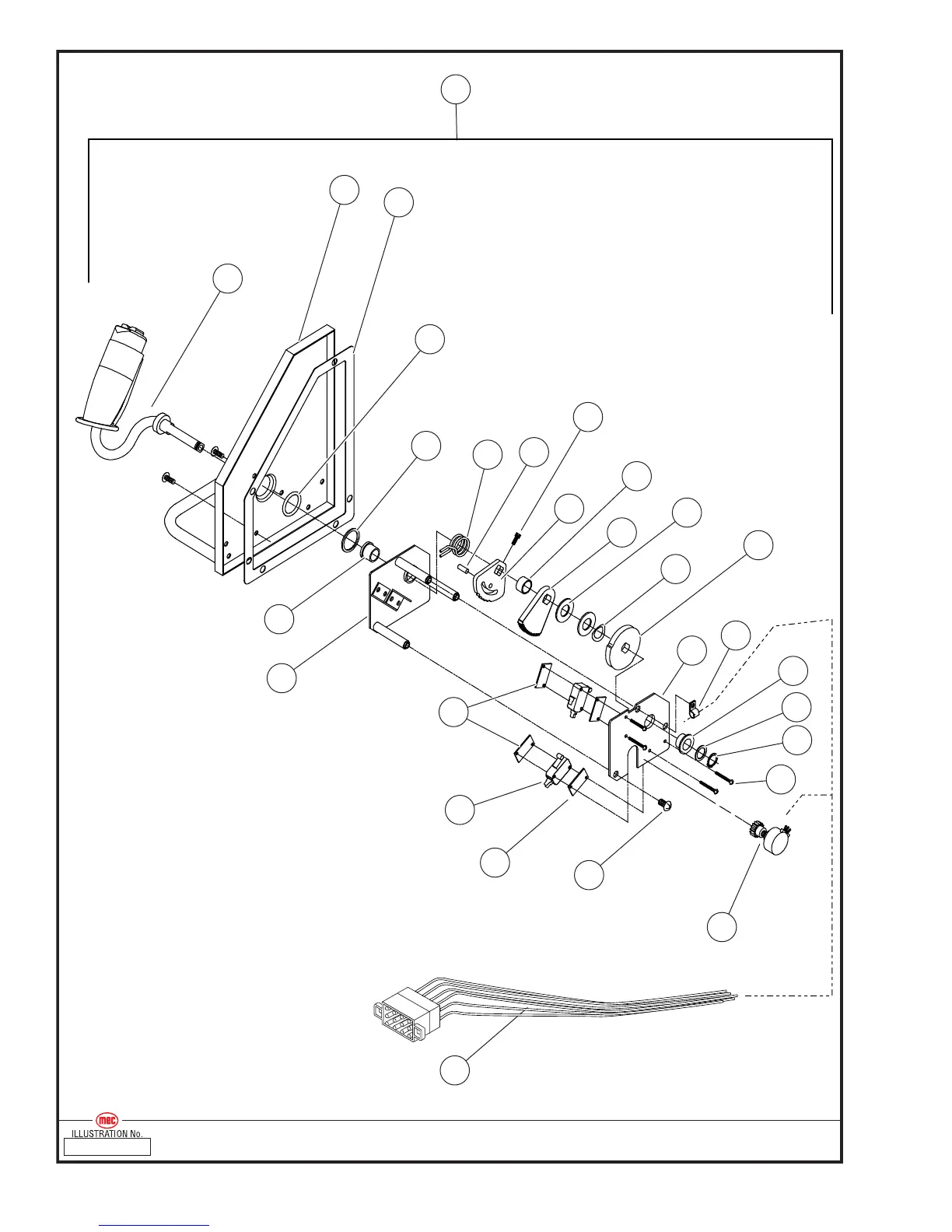 mec
ILLUSTRATION No.