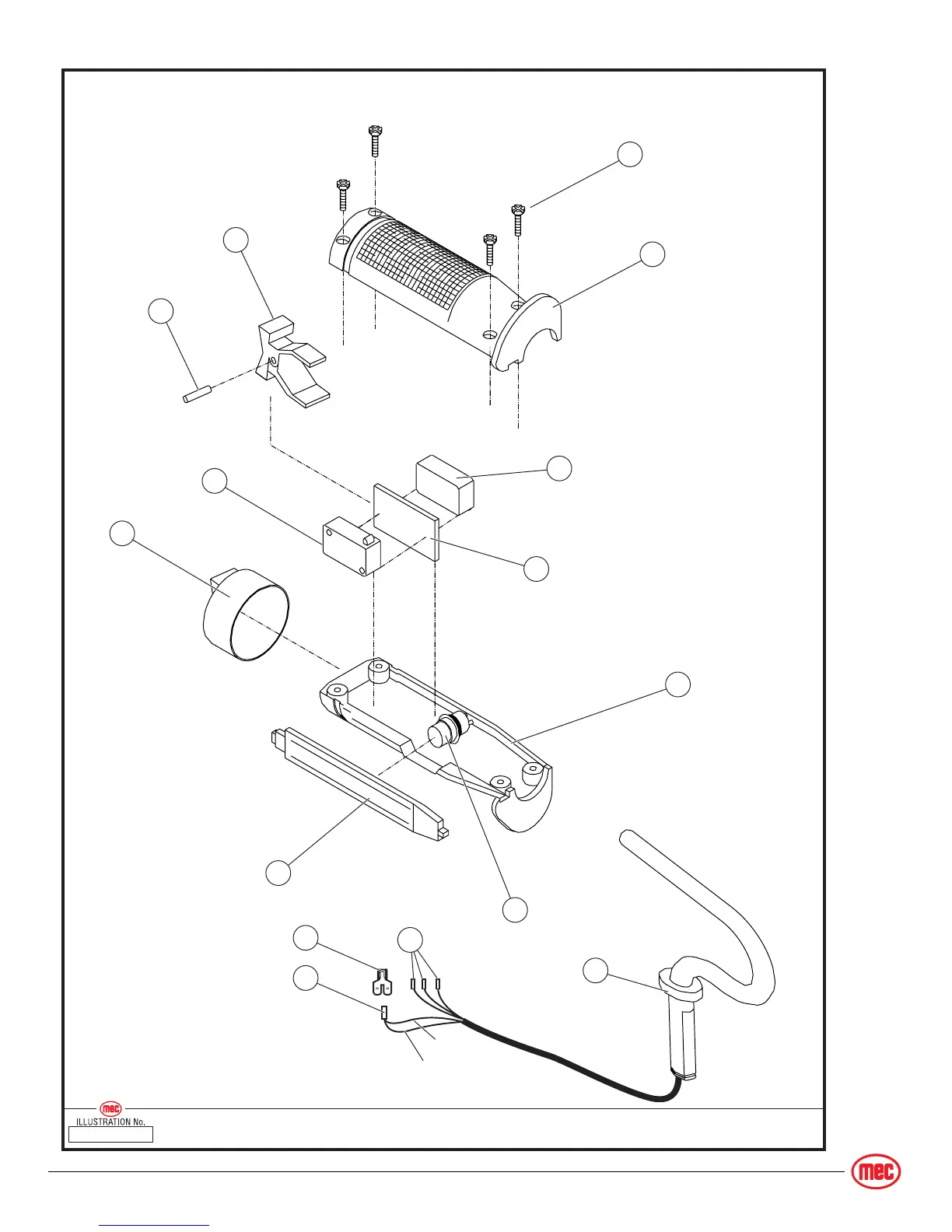 mec
ILLUSTRATION No.

mec