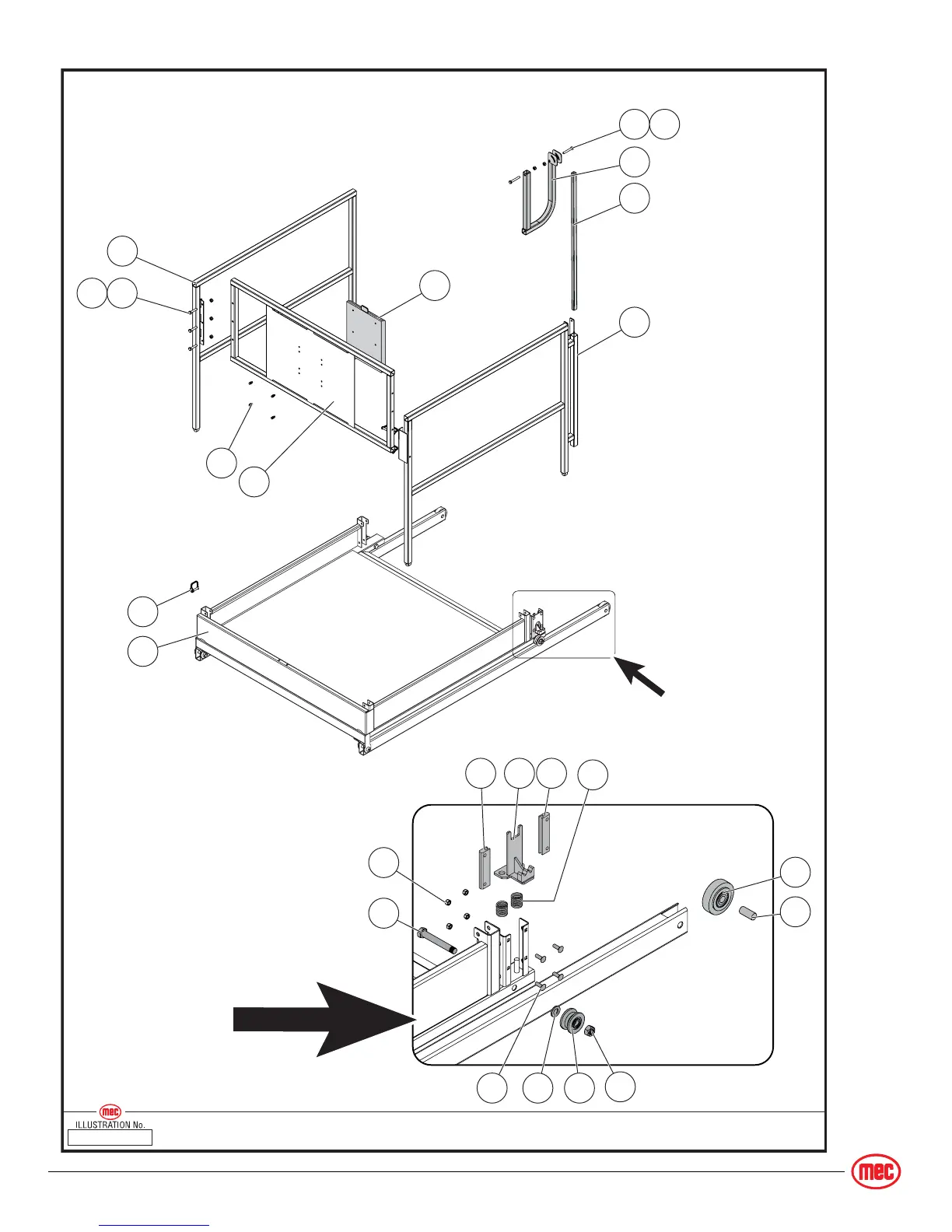 mec
ILLUSTRATION No.

mec