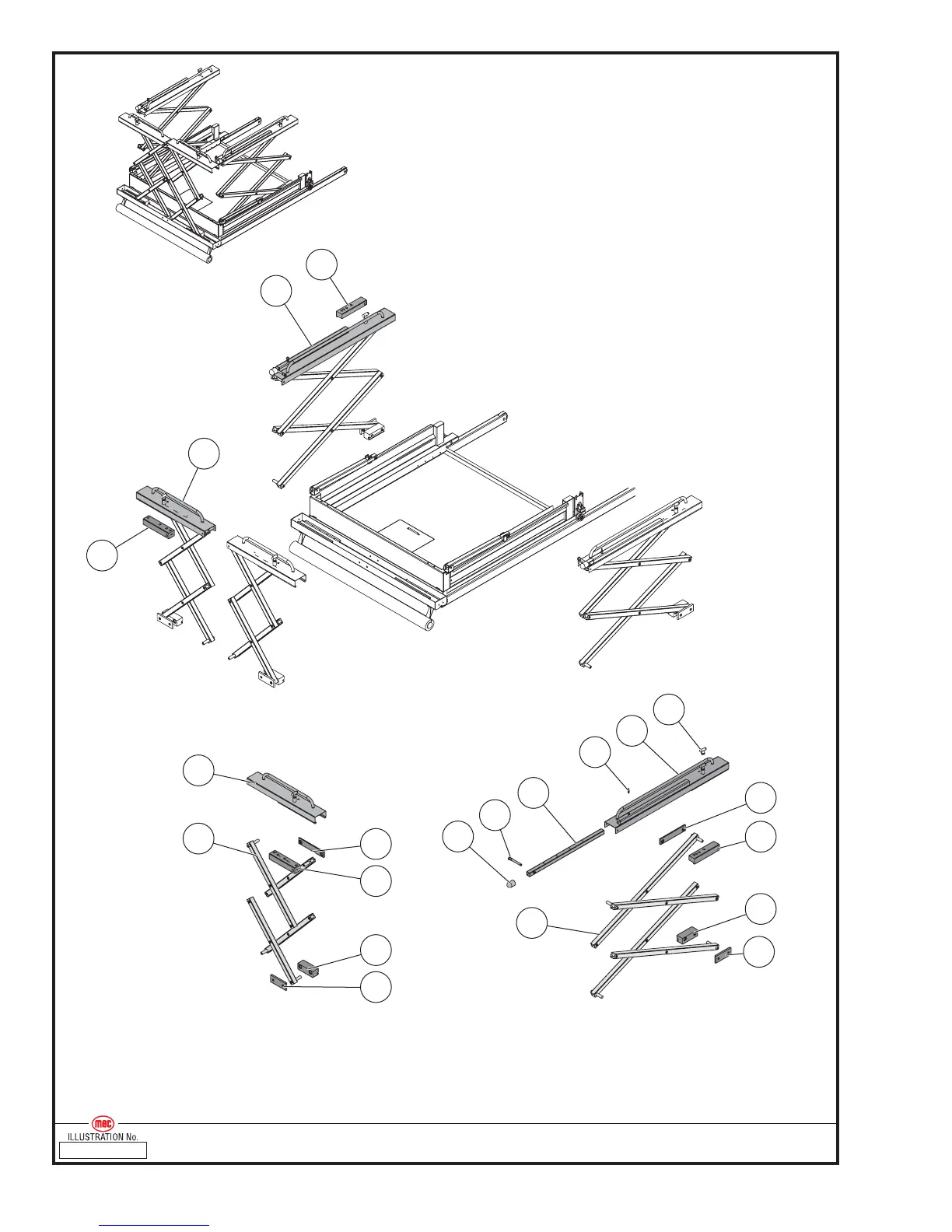 mec
ILLUSTRATION No.