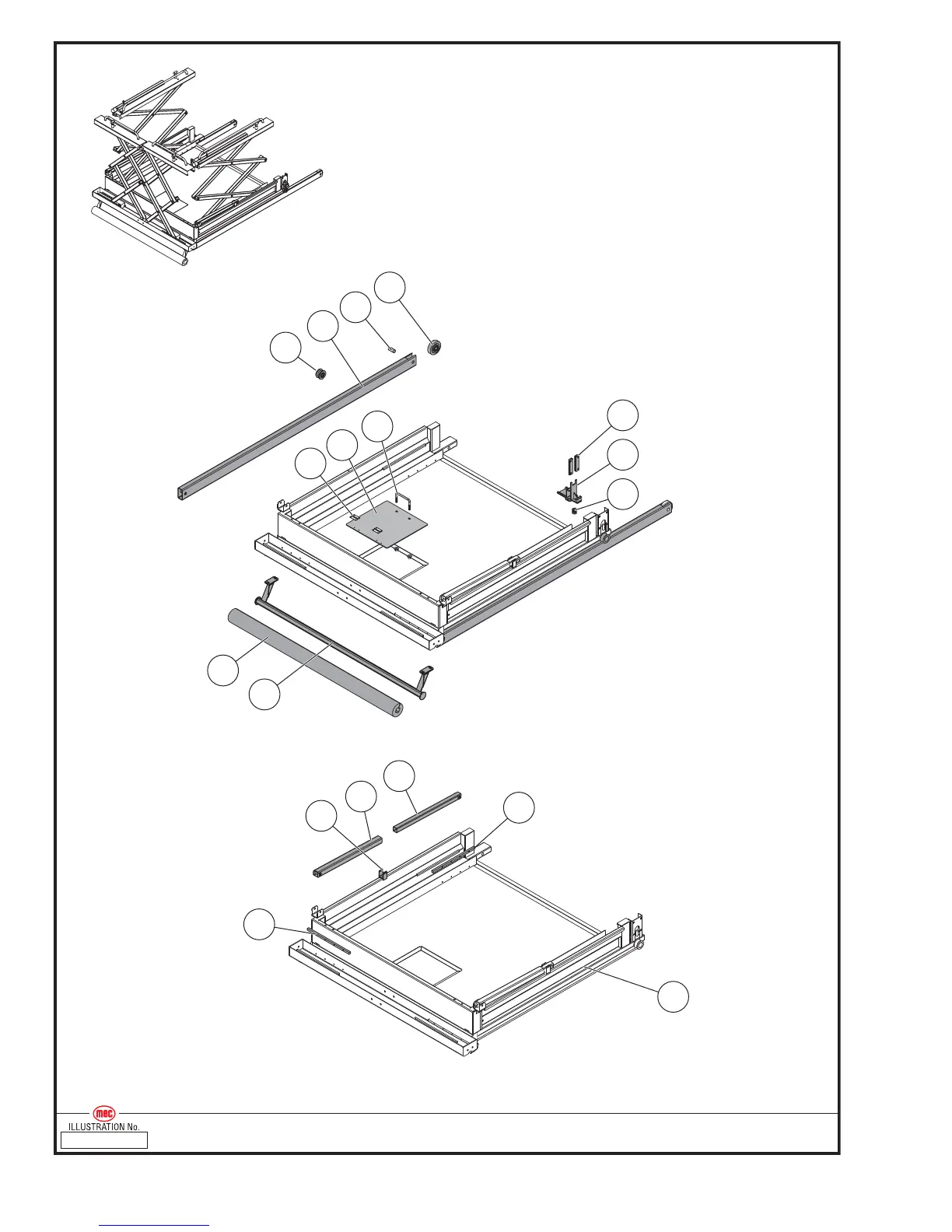 mec
ILLUSTRATION No.