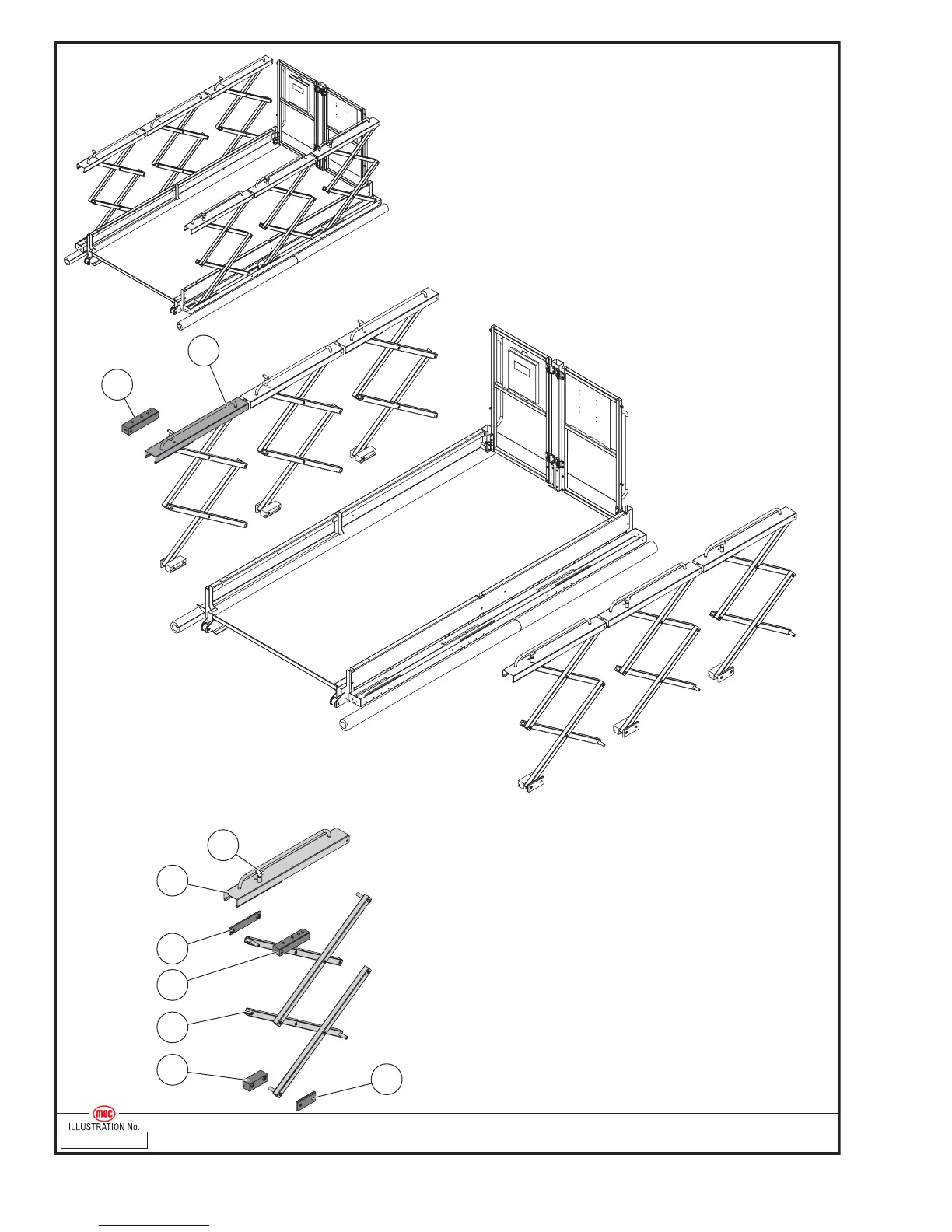 mec
ILLUSTRATION No.