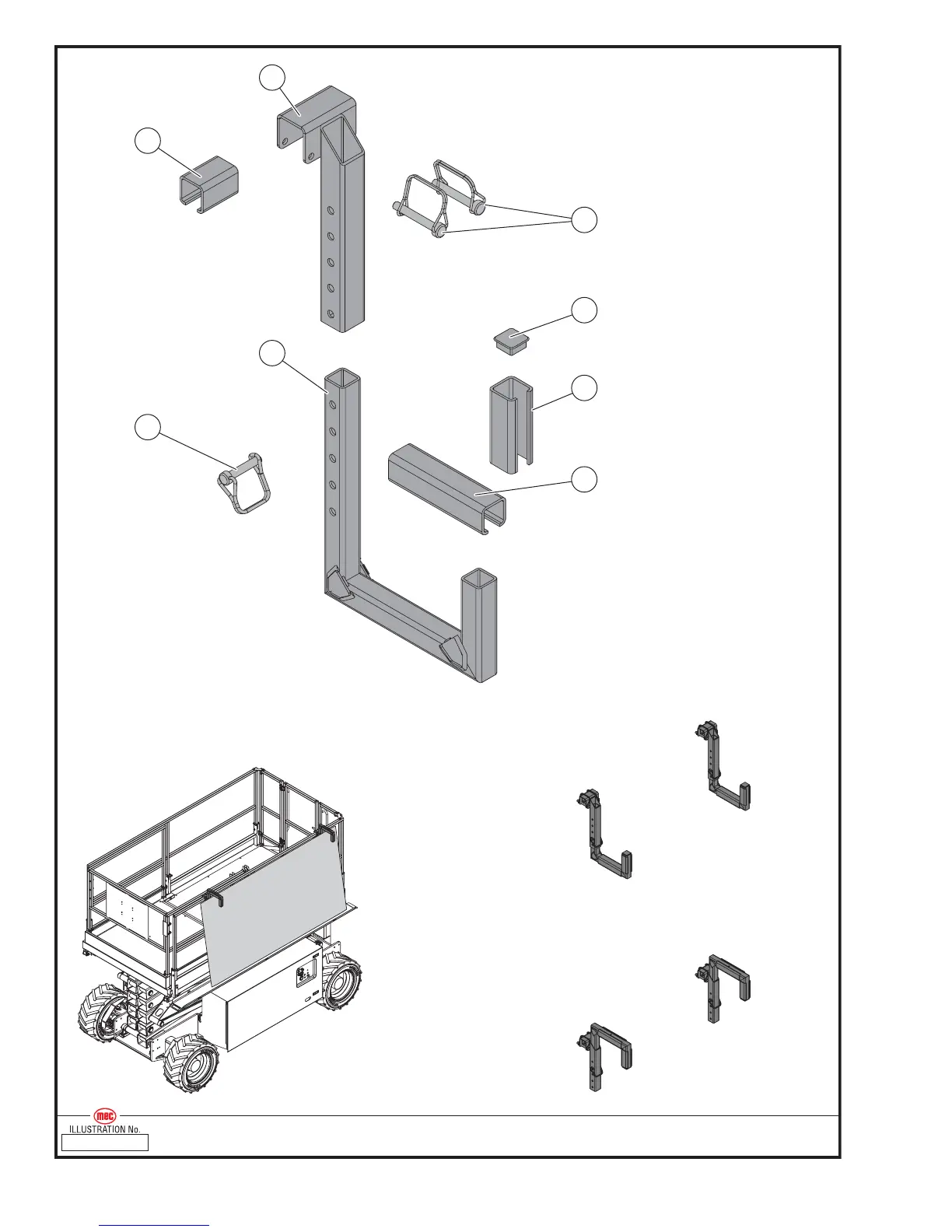 mec
ILLUSTRATION No.