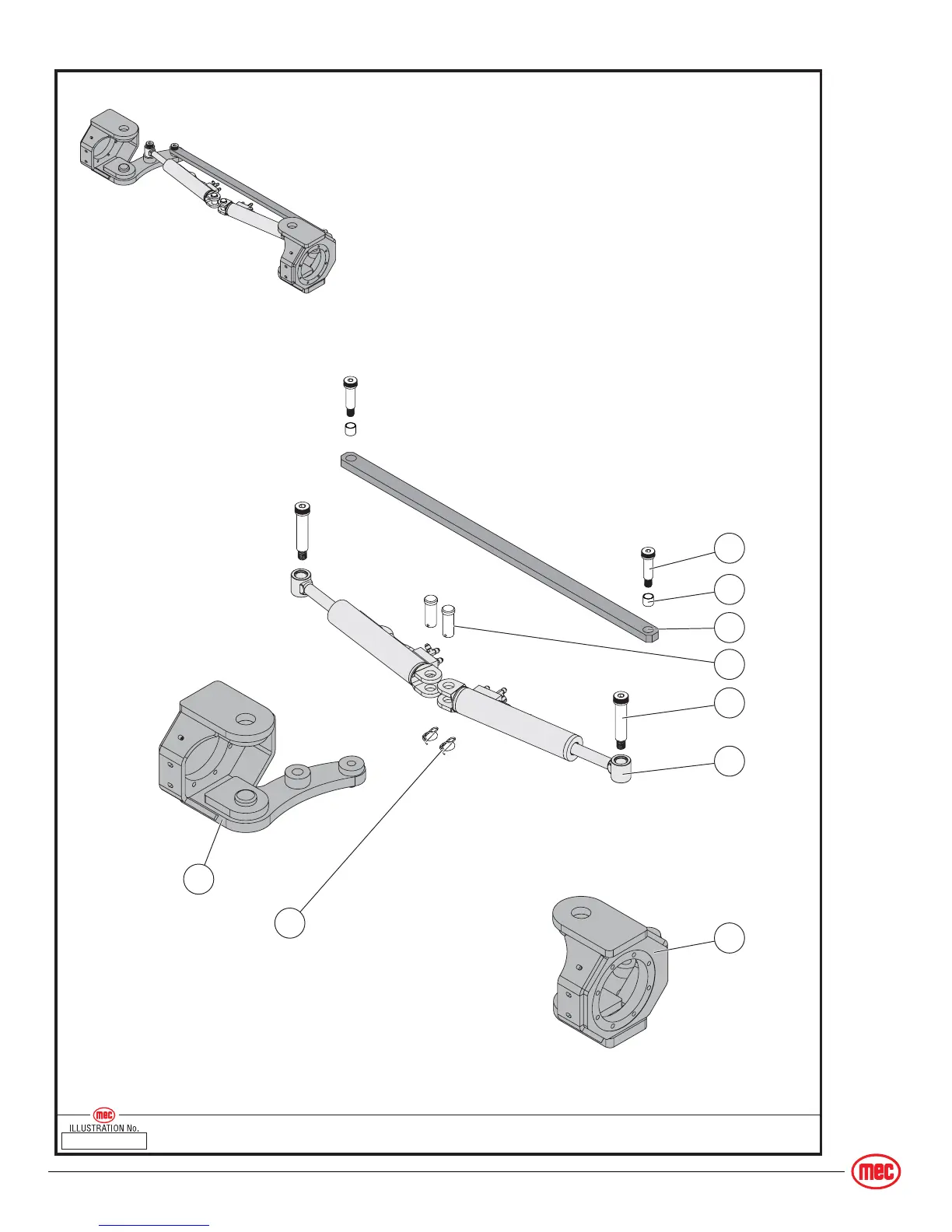 mec
ILLUSTRATION No.

mec