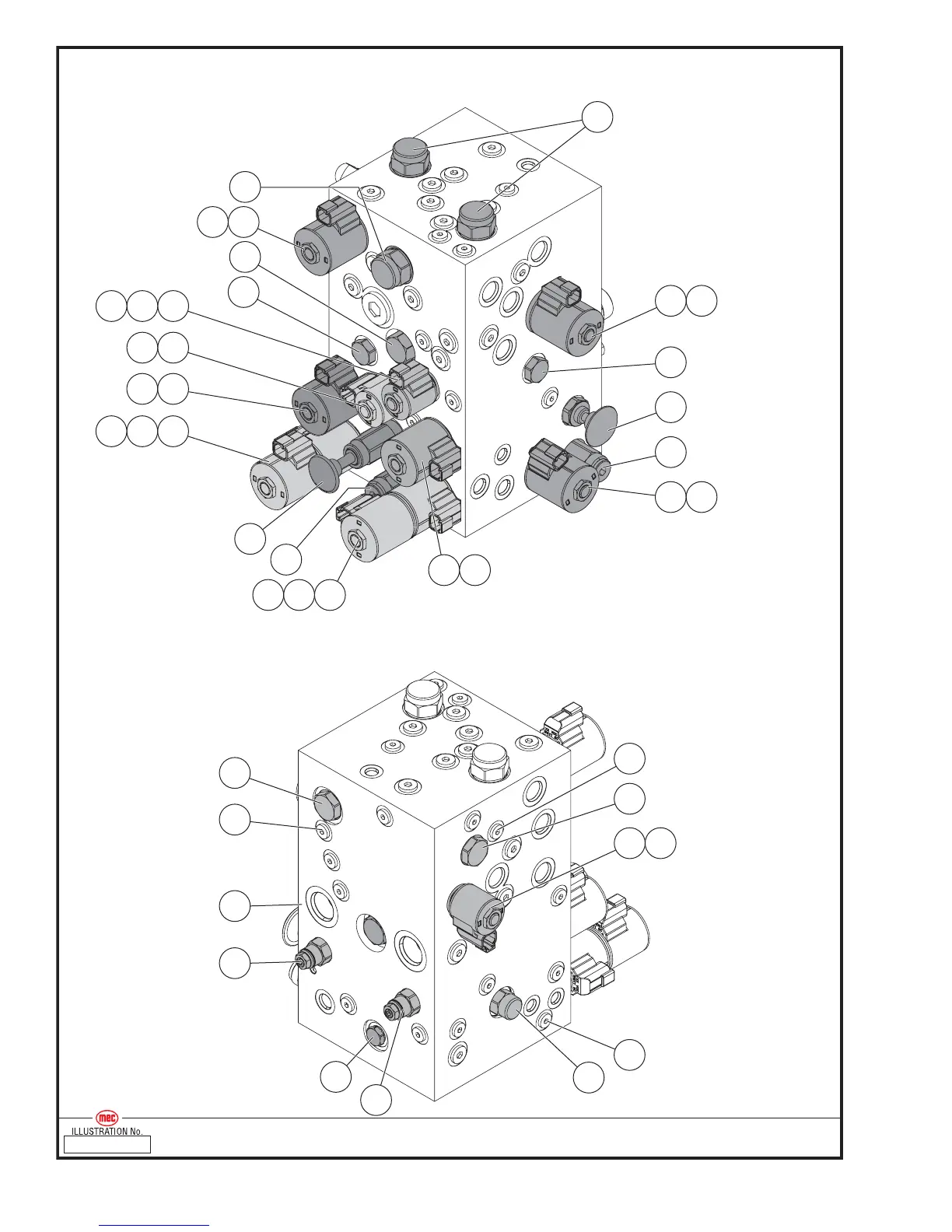 mec
ILLUSTRATION No.