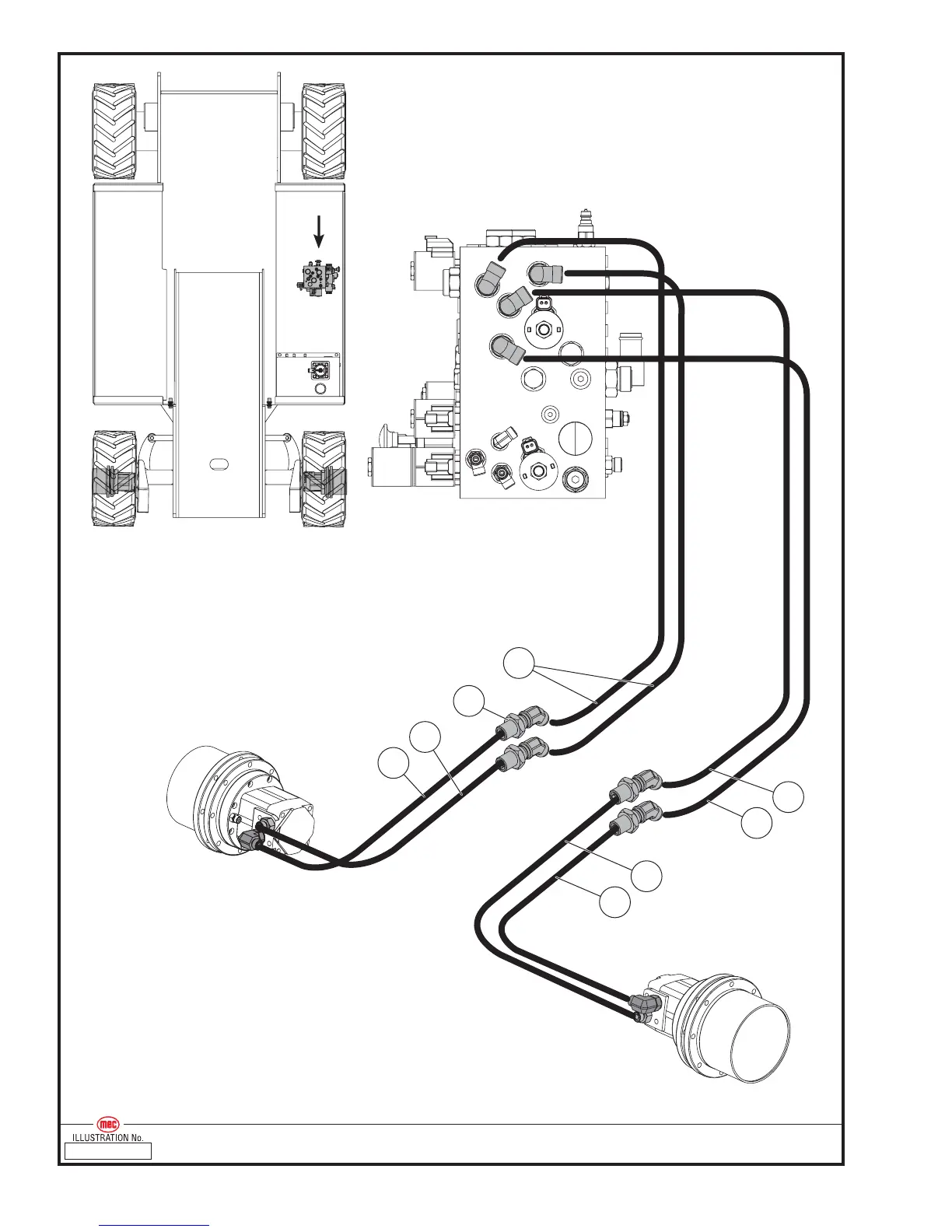 mec
ILLUSTRATION No.