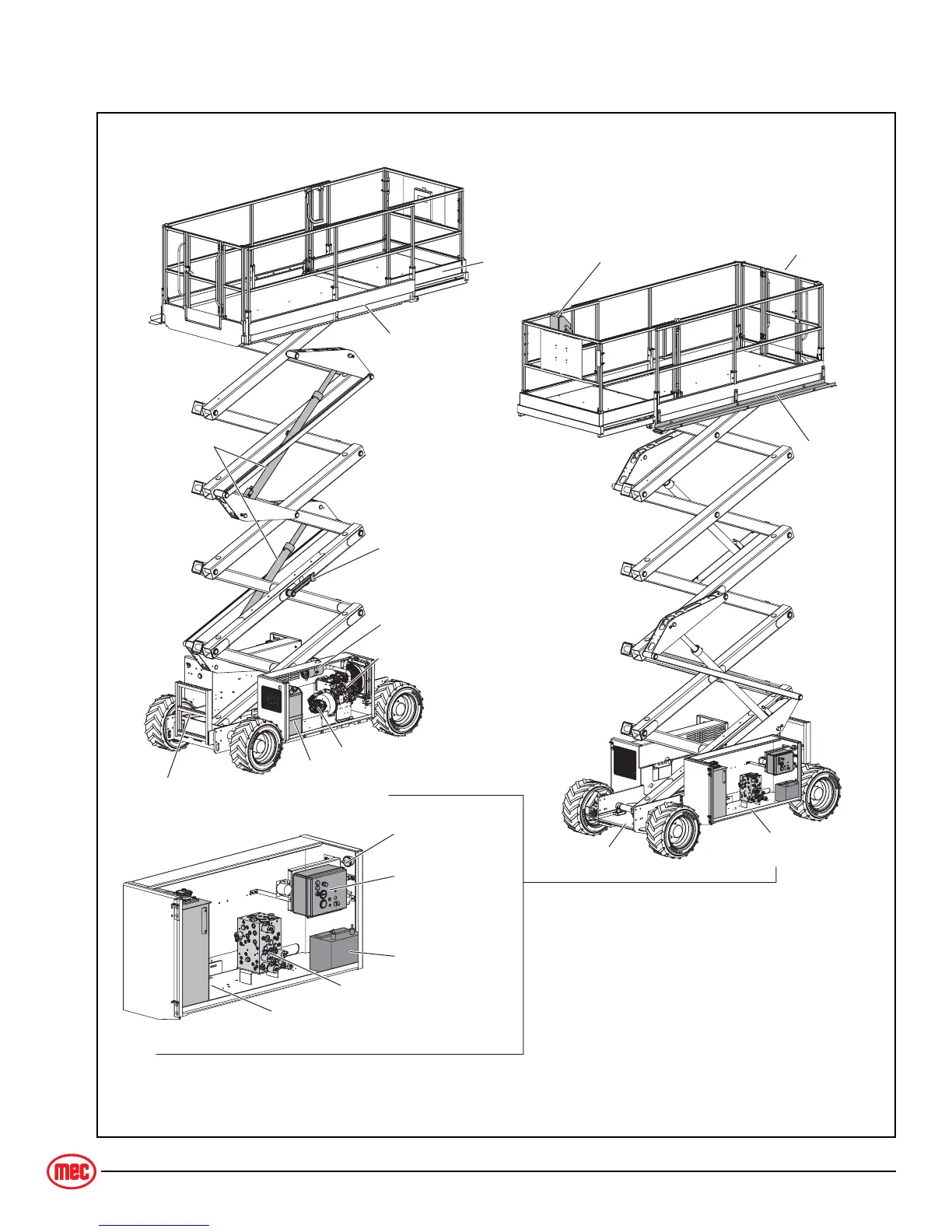 mec