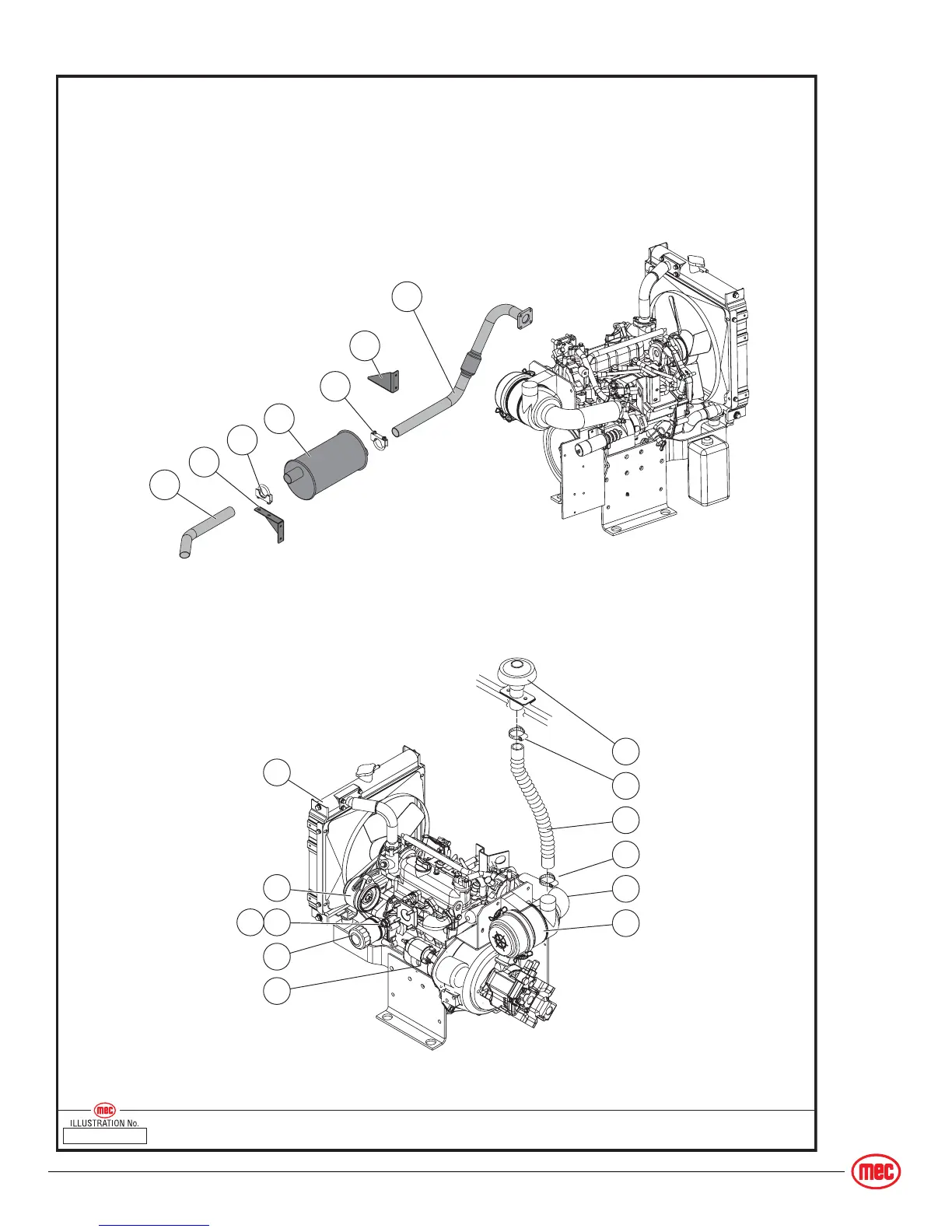 mec
ILLUSTRATION No.

mec