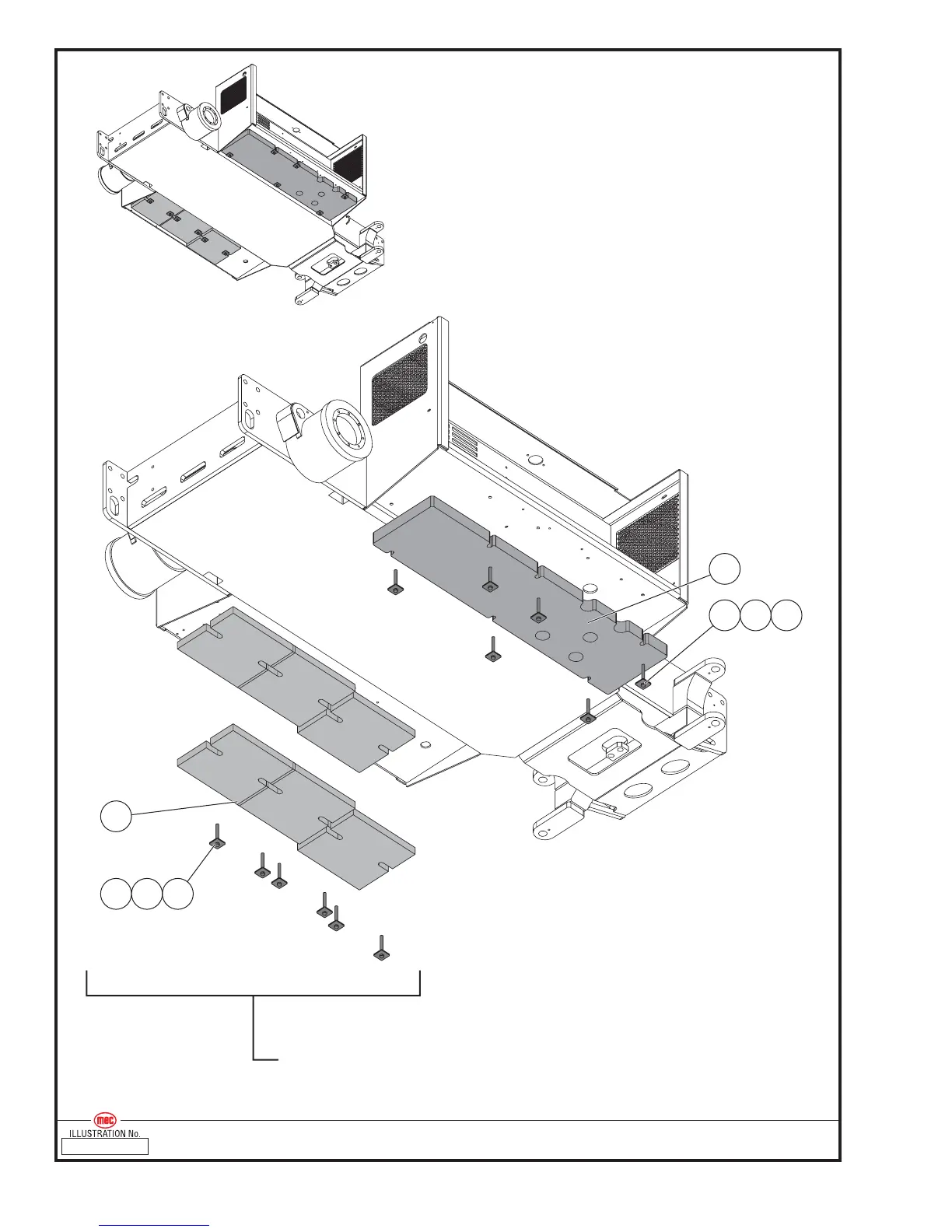 MEC
ILLUSTRATION No.