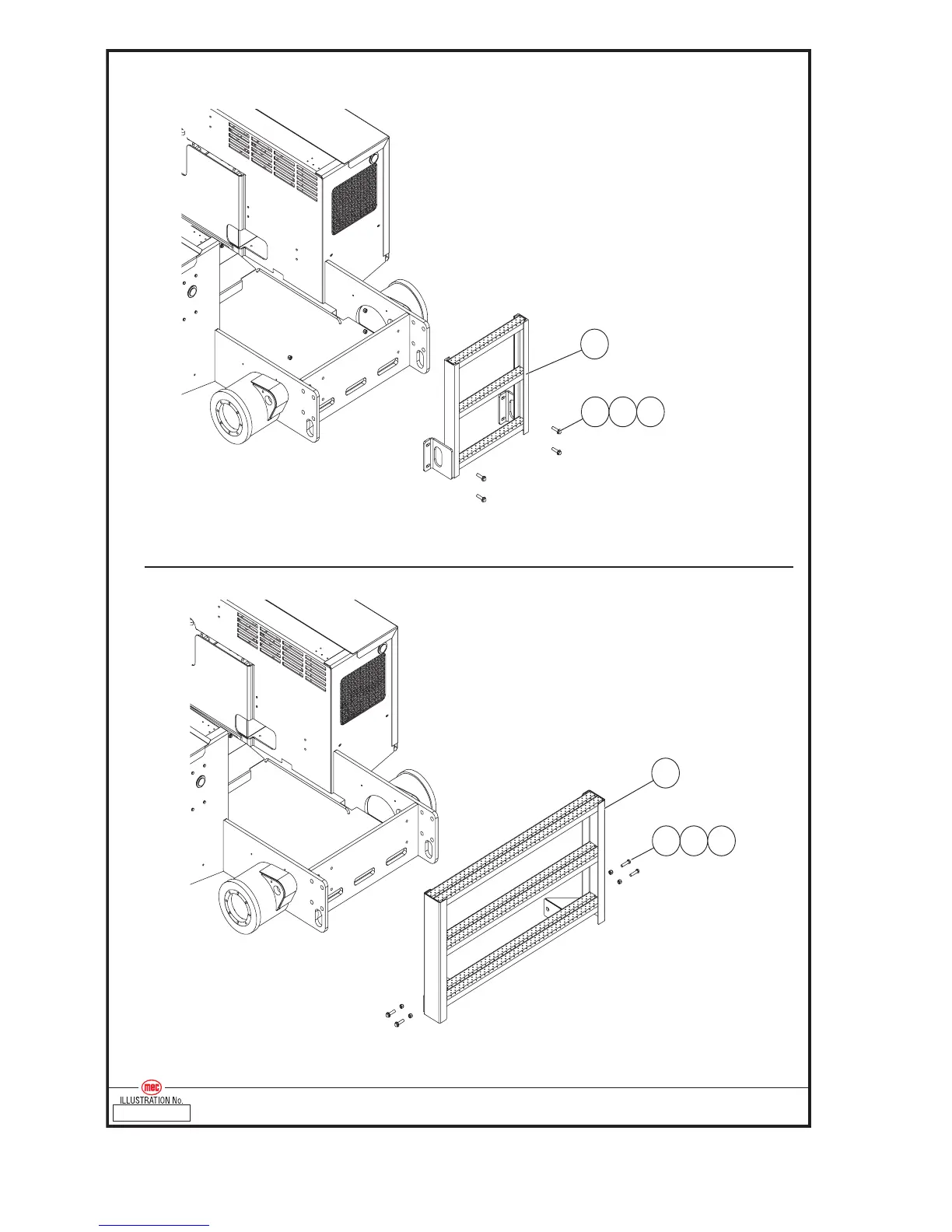 mec
ILLUSTRATION No.