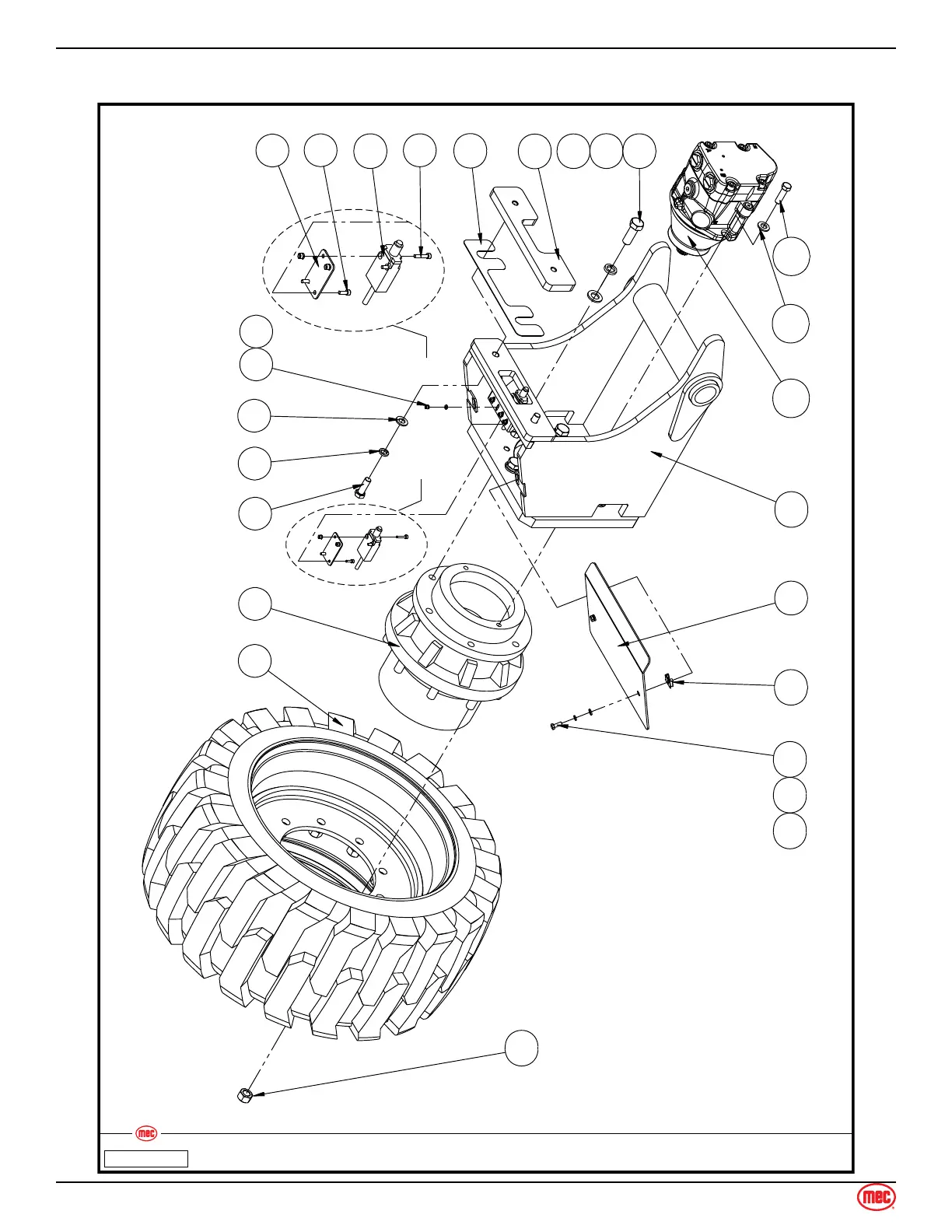 mec

mec