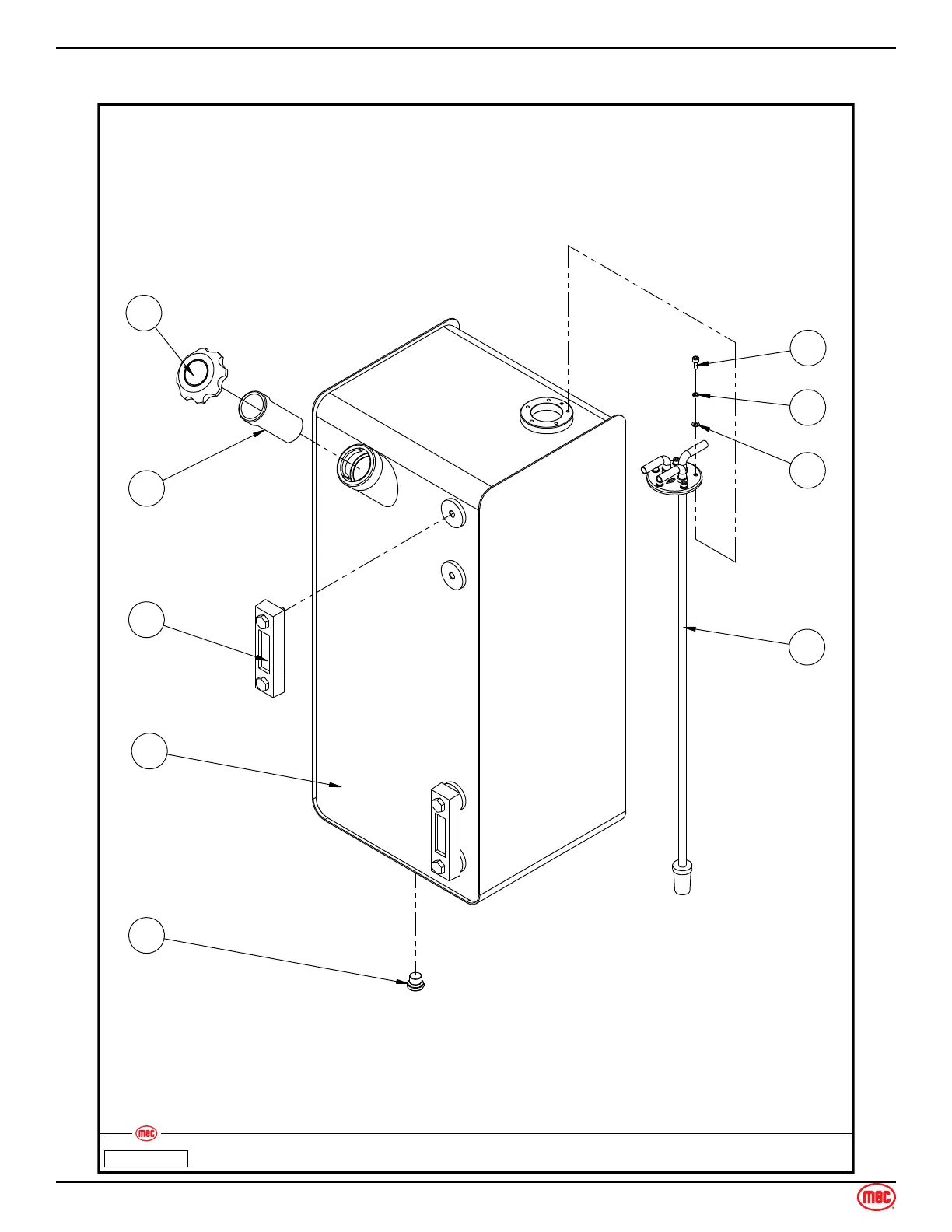 mec

mec