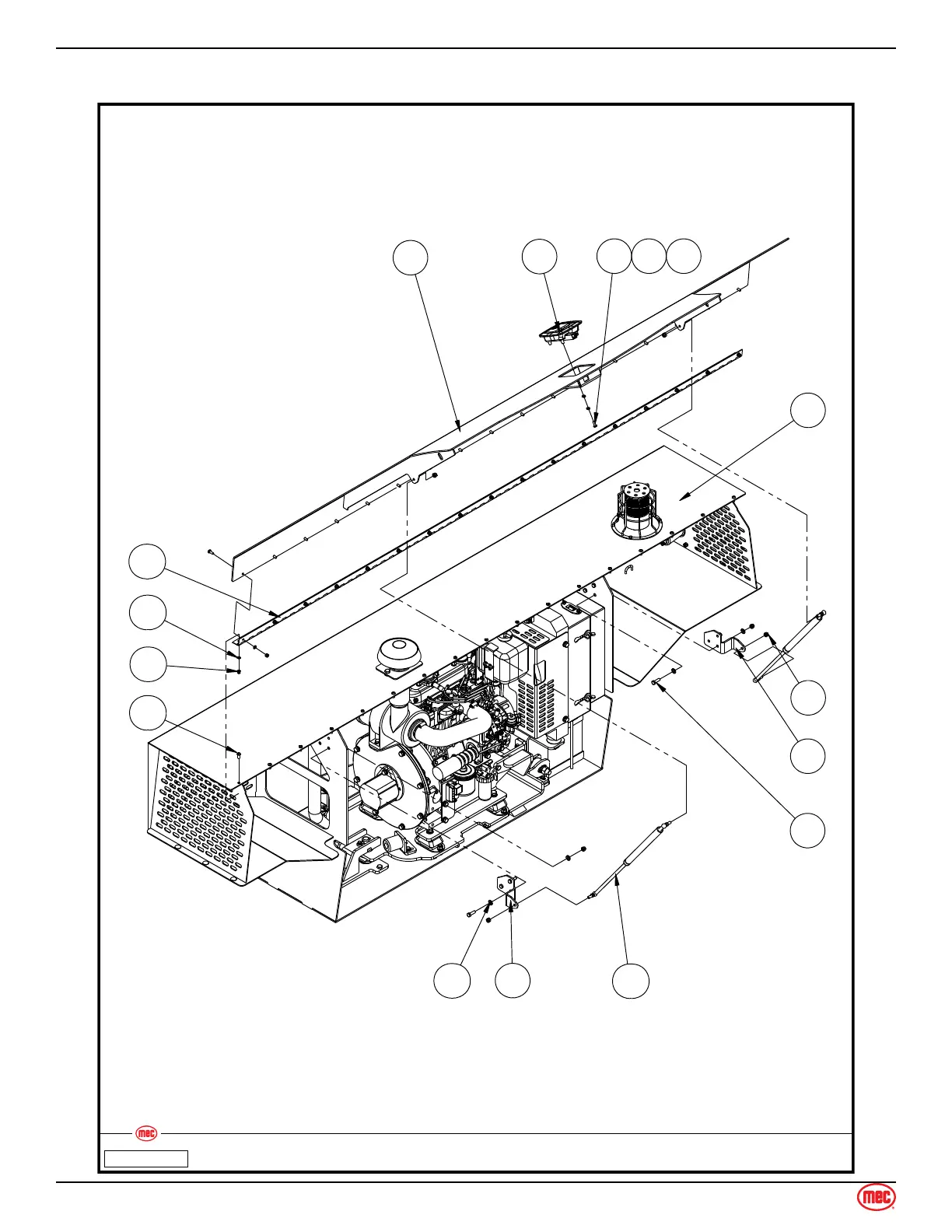 mec

mec