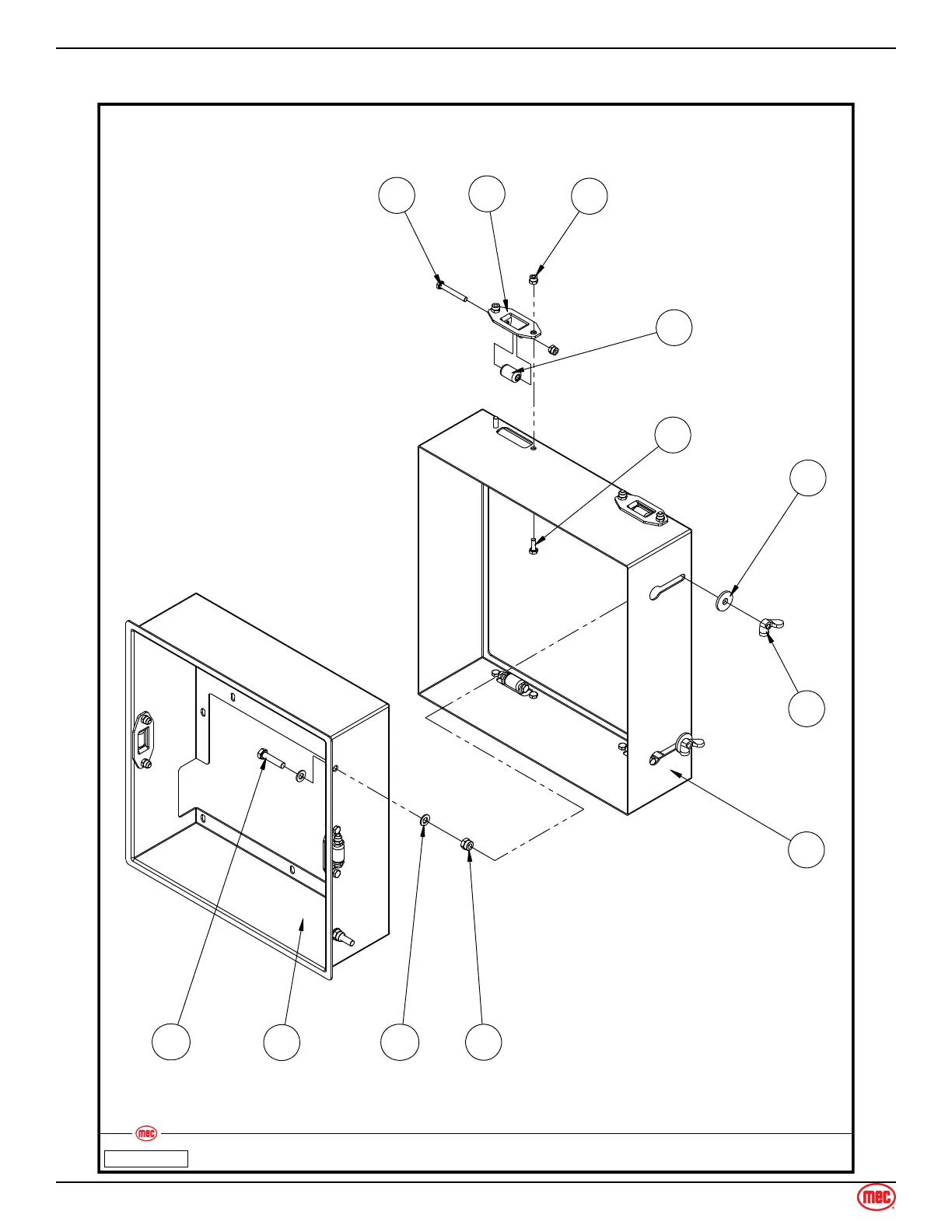 mec

mec