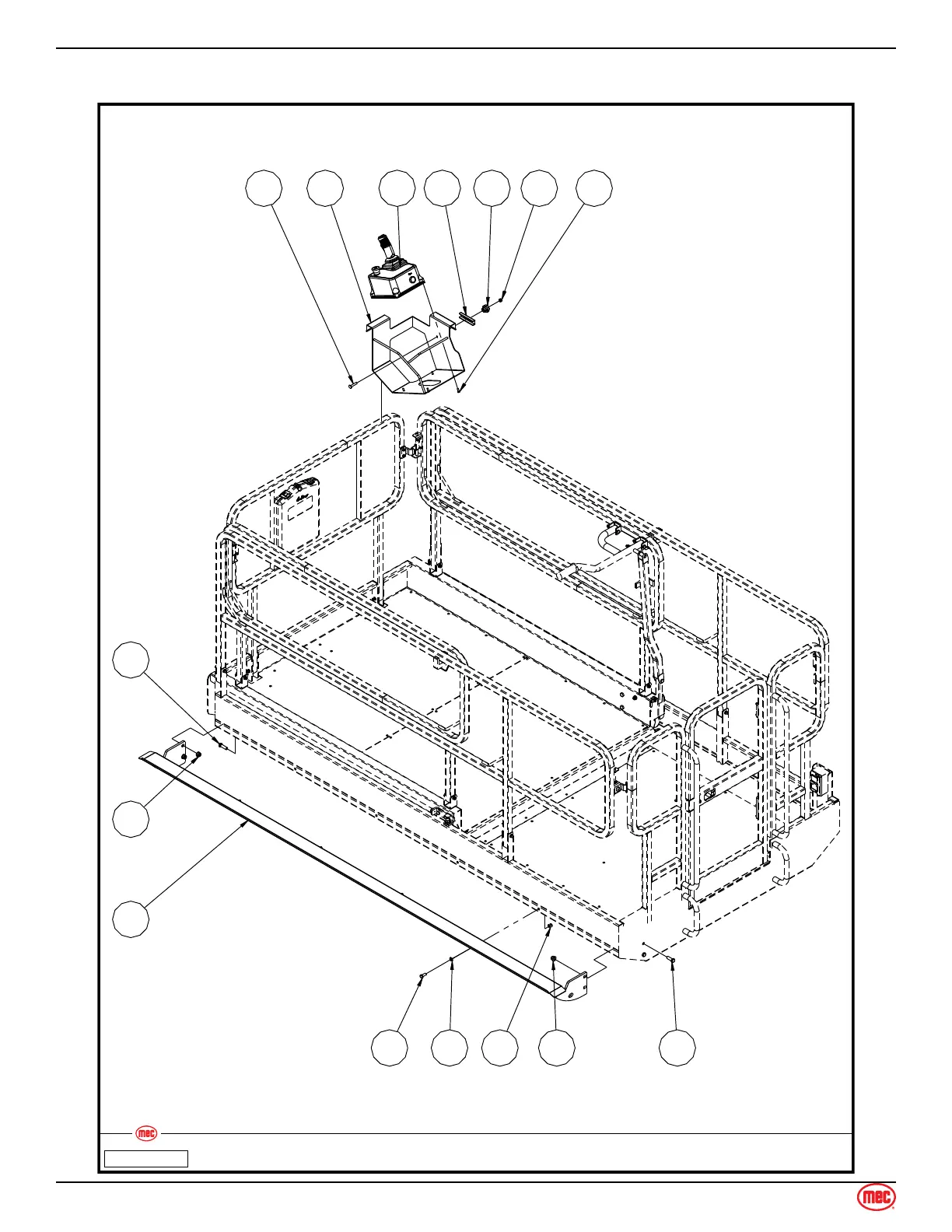 mec

mec