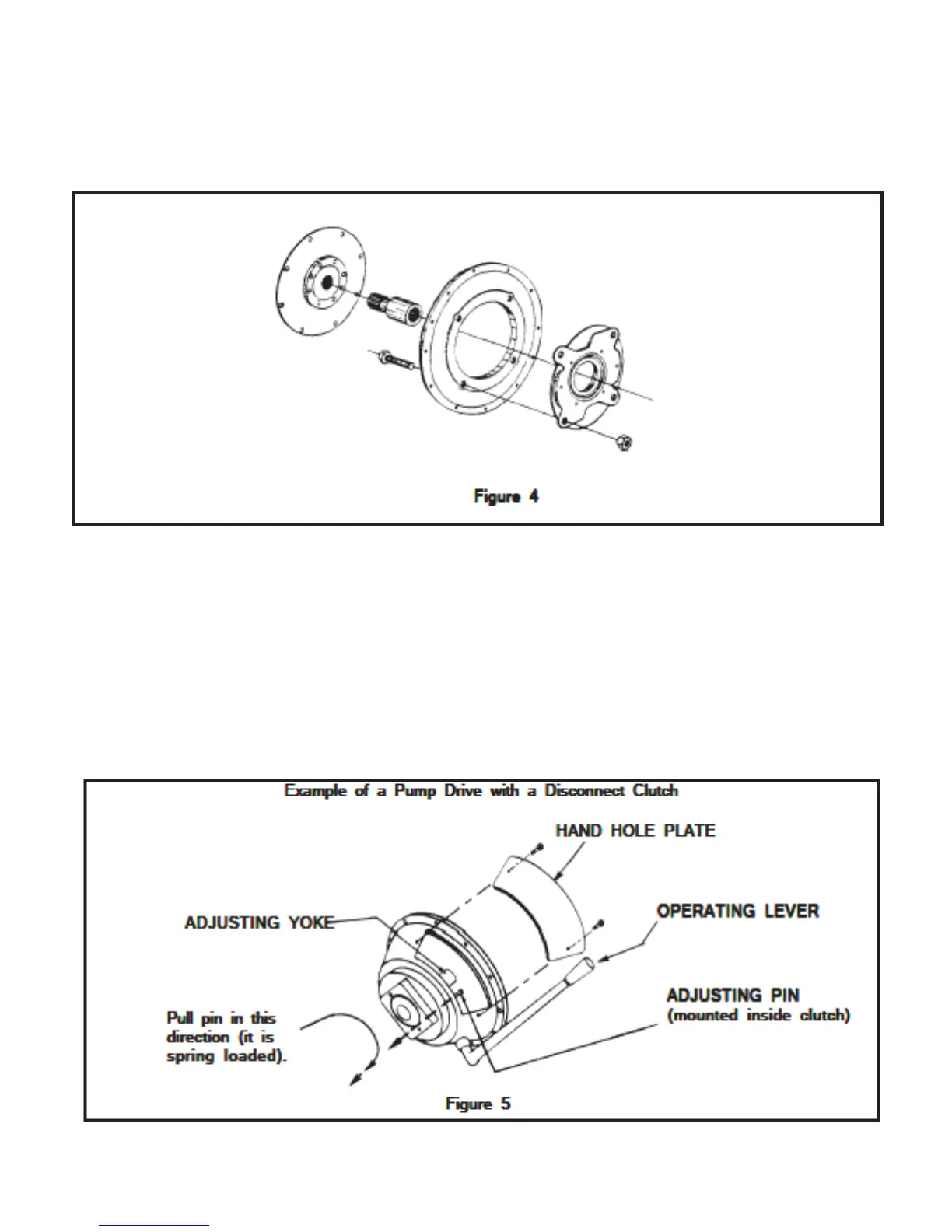 Figure 4

Example of a Pump Drive with a Disconnect Clutch

HAND HOLE PLATE

ADJUSTING YOKE

OPERATING LEVER

ADJUSTING PIN
(mounted inside clutch)

Pull pin in this direction (it is spring loaded).

Figure 5