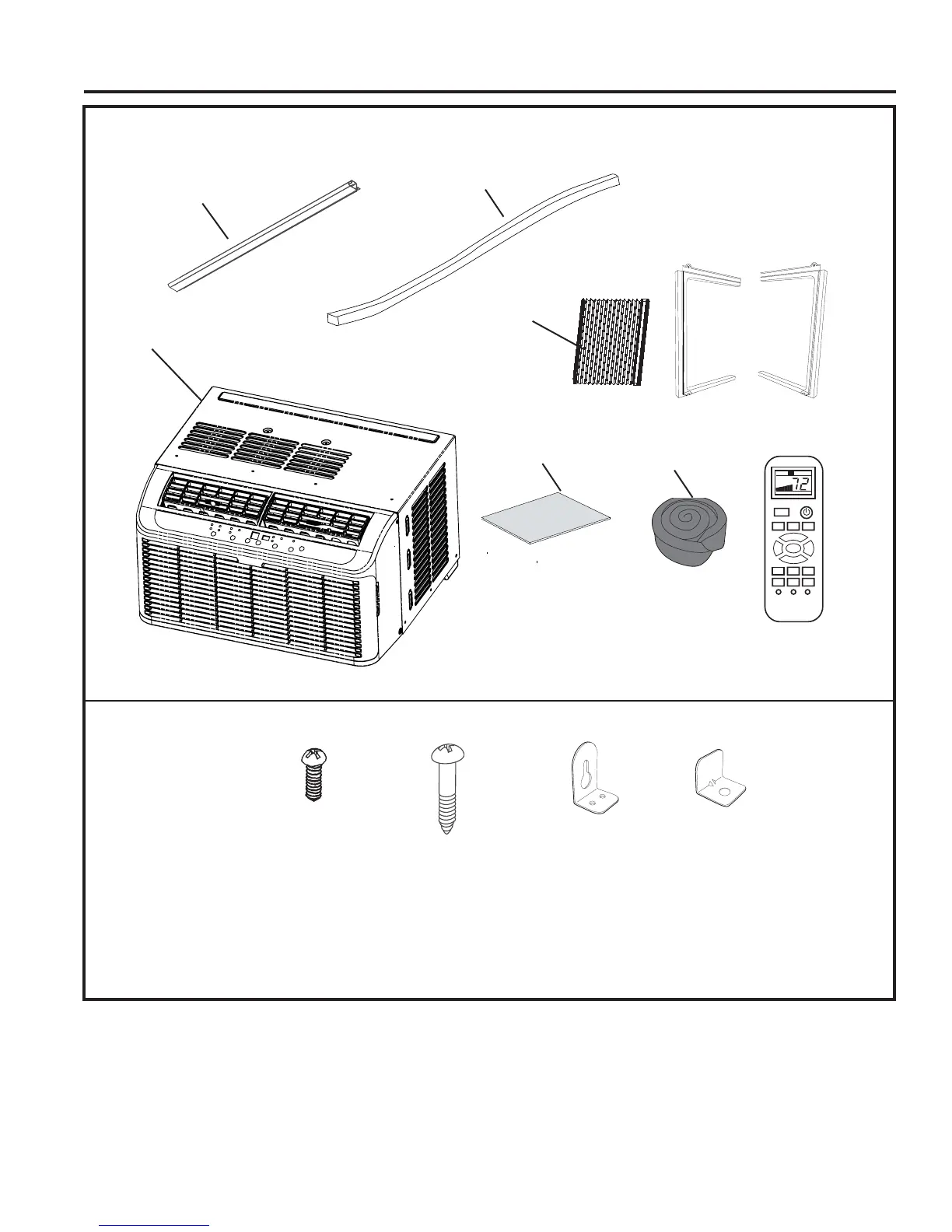 72