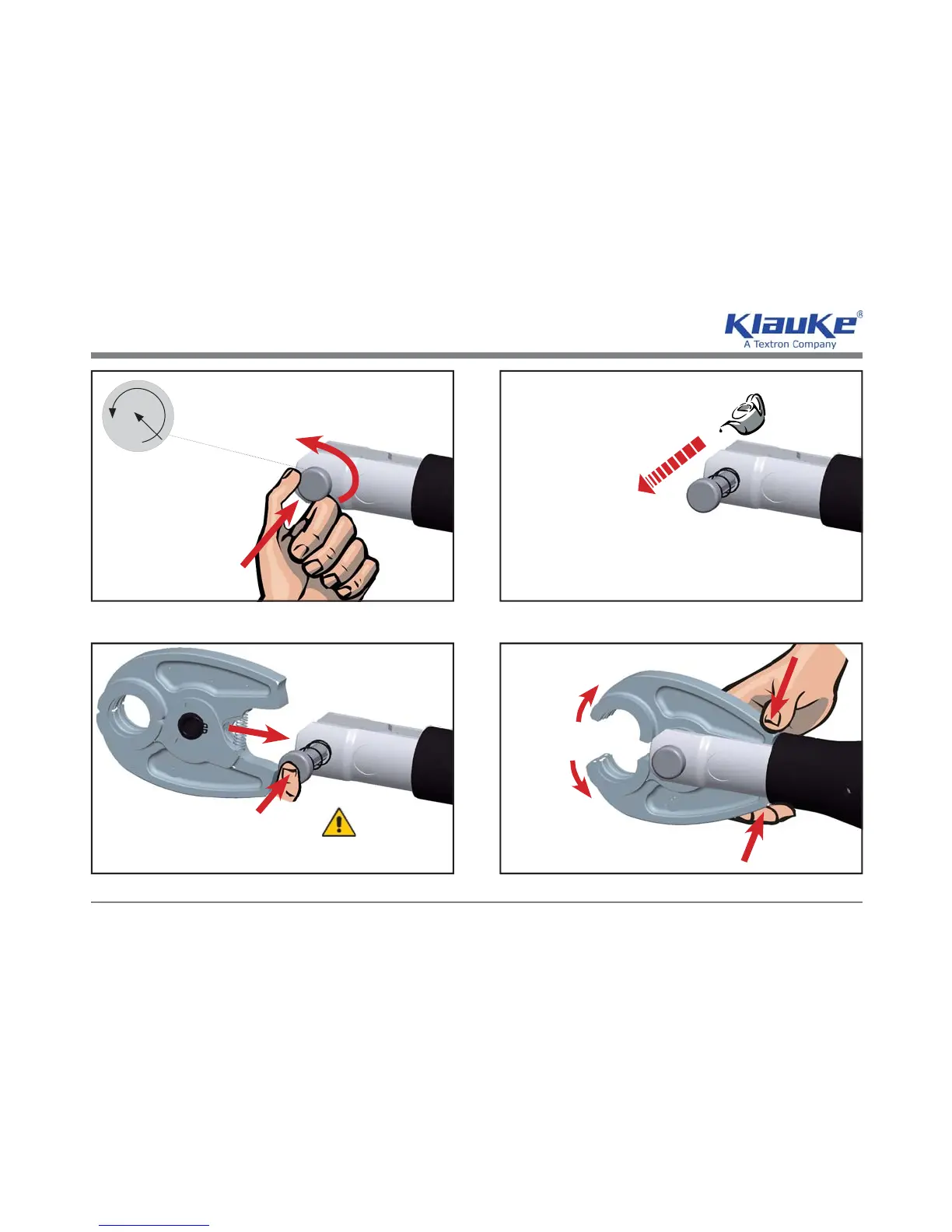 Klauke®
A Textron Company