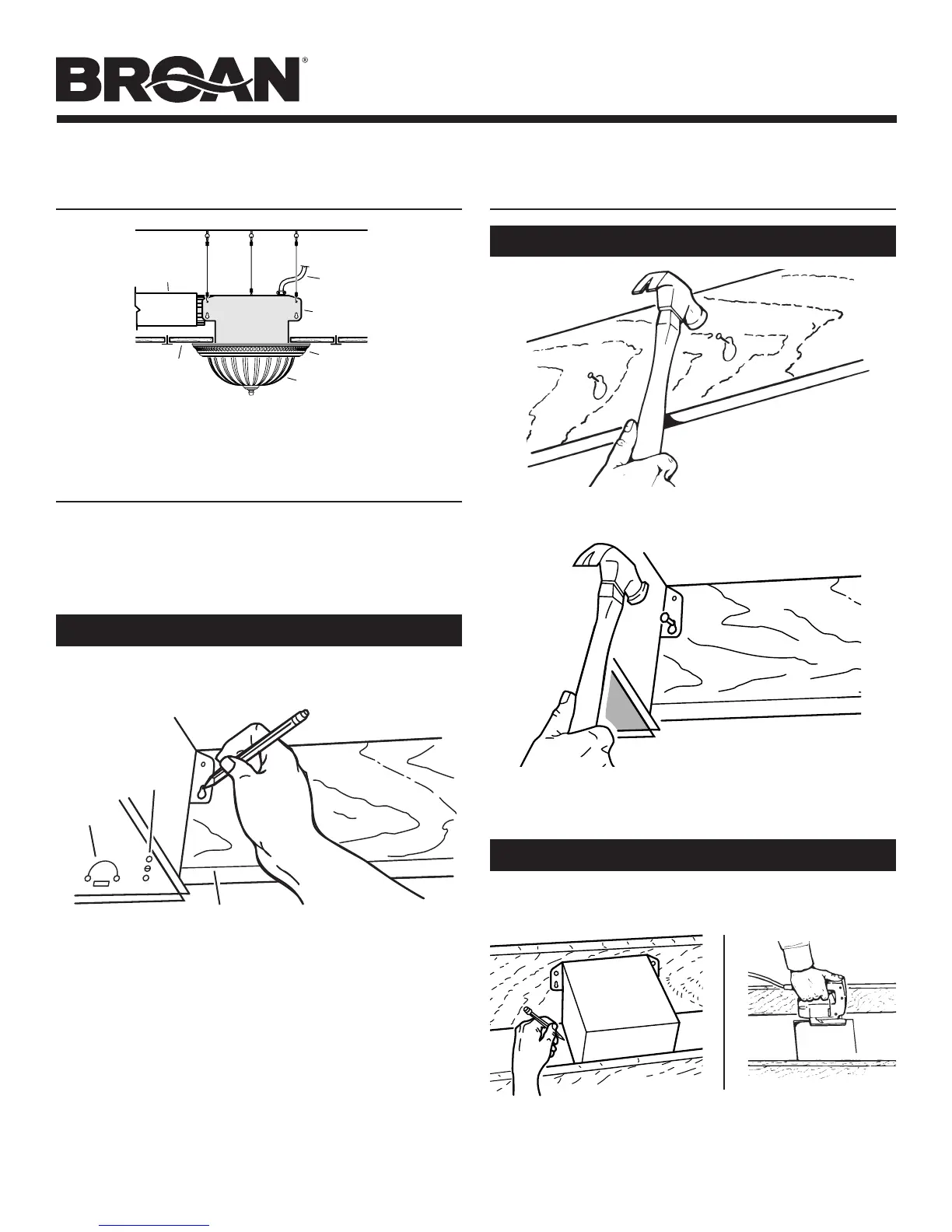 BROAN®