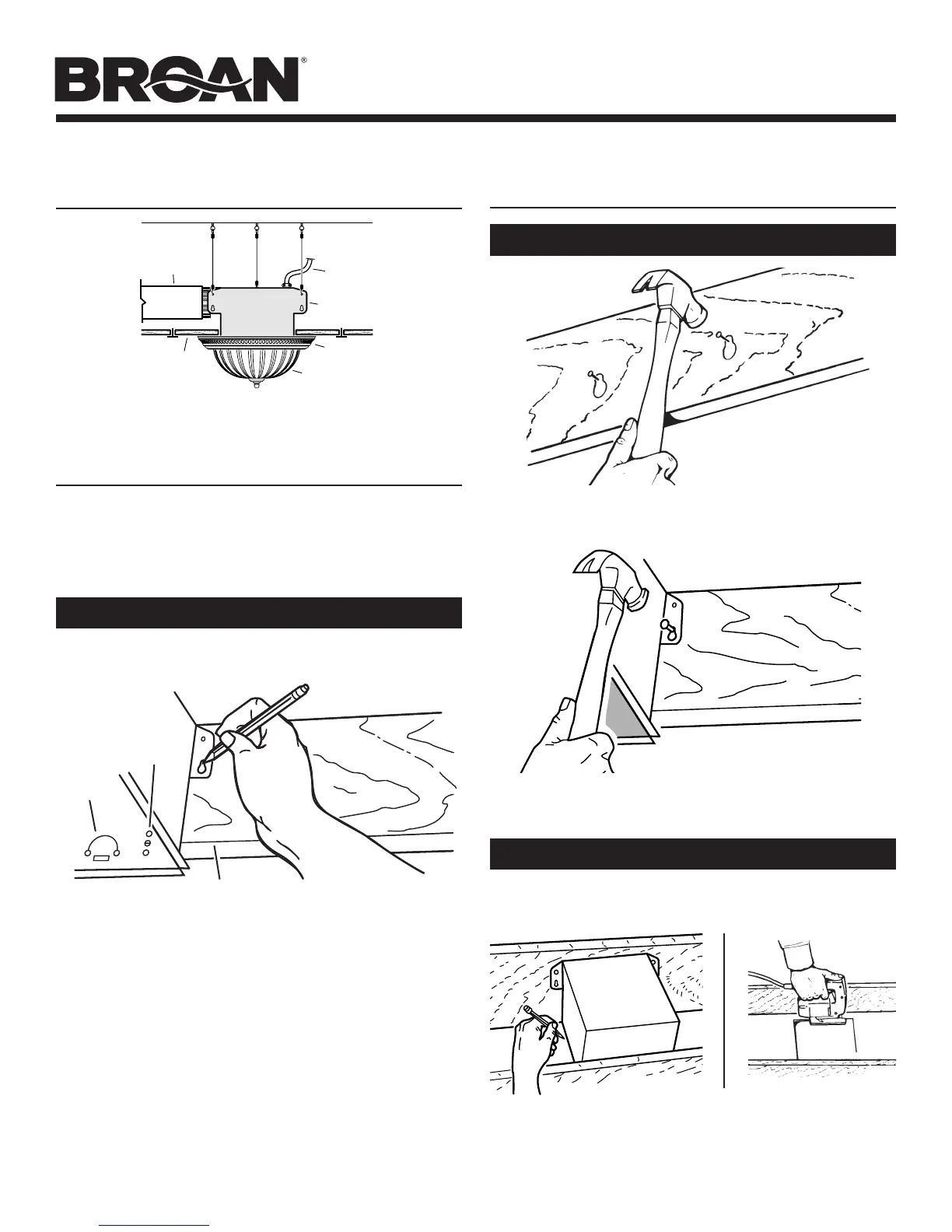 BROAN®