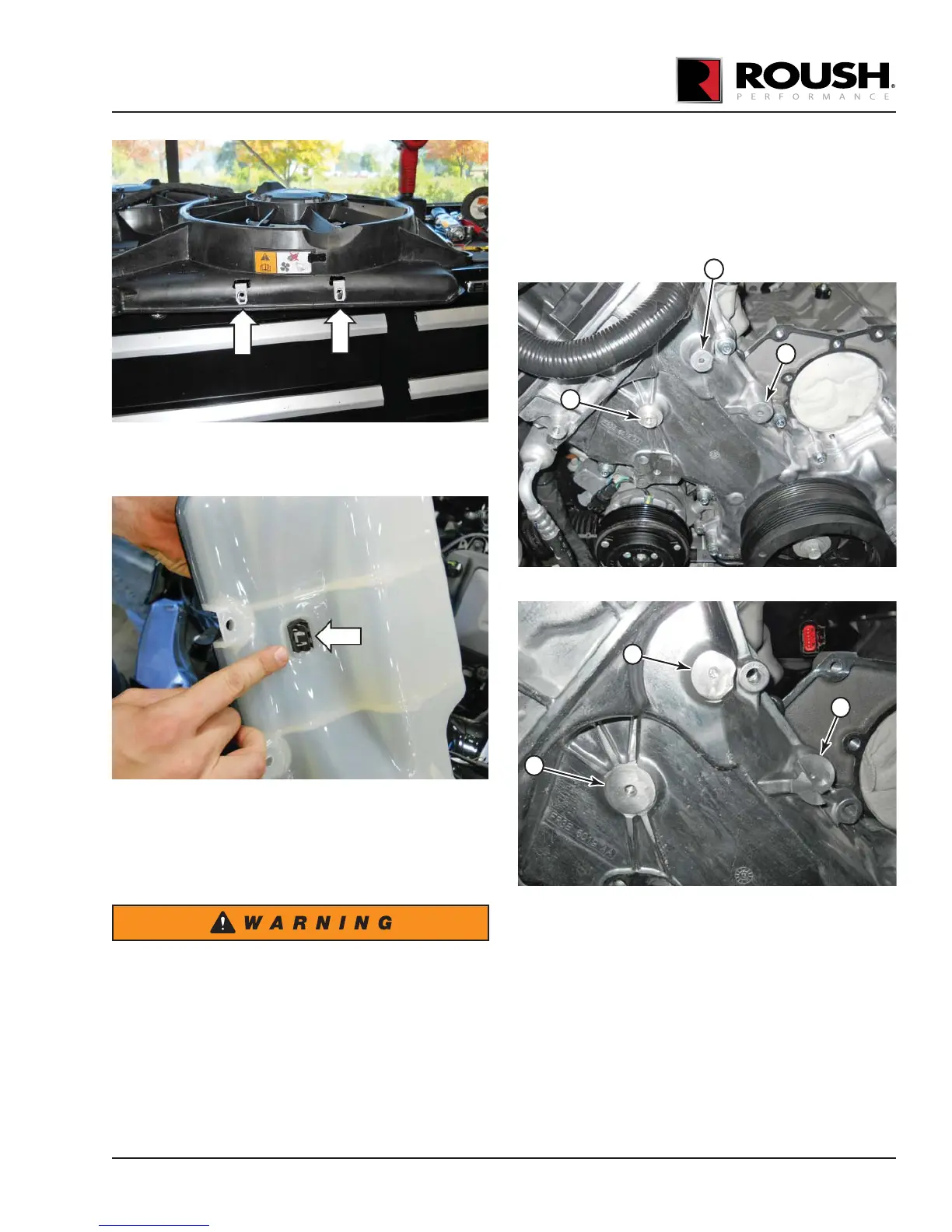 ROUSH.
PERFORMANCE

WARNING