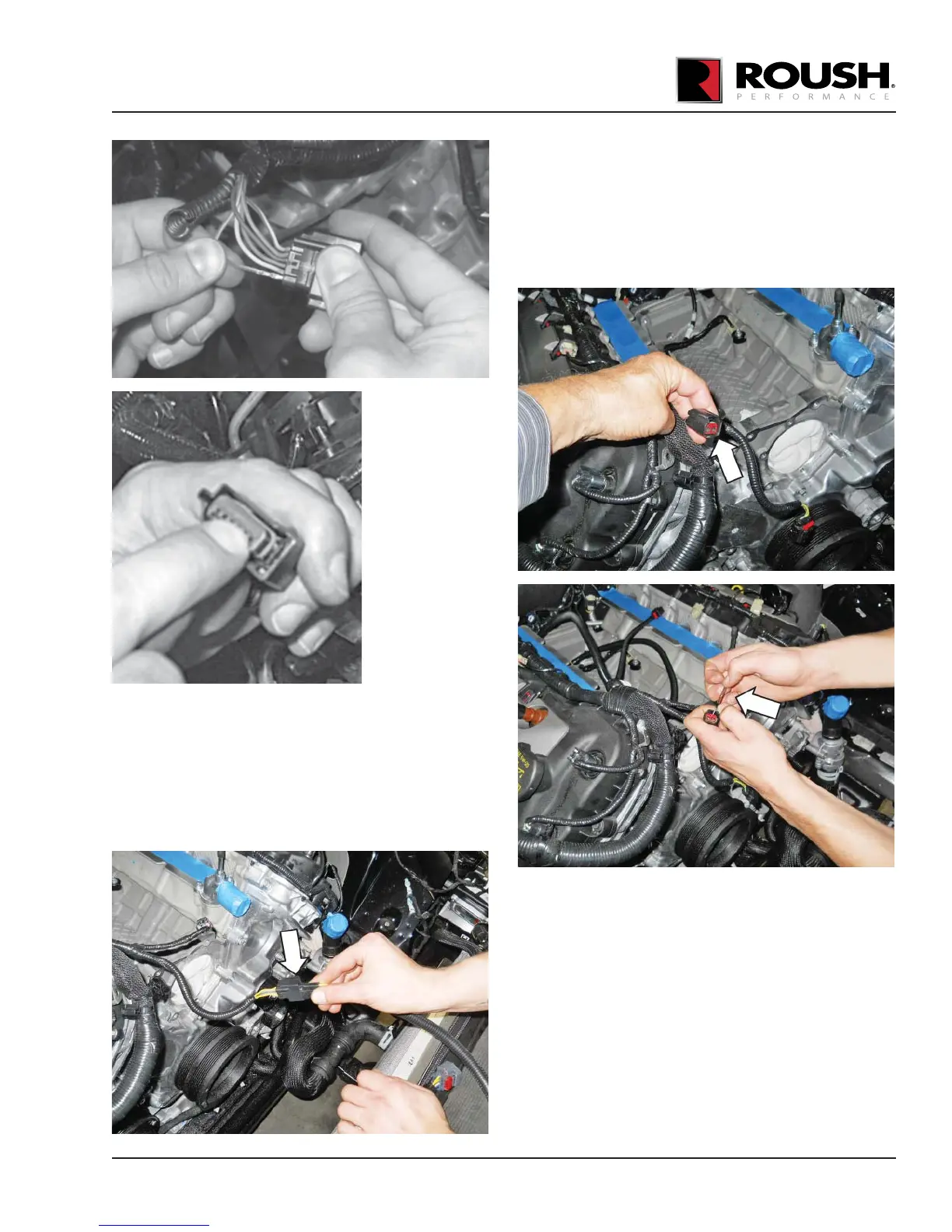 ROUSH. PERFORMANCE