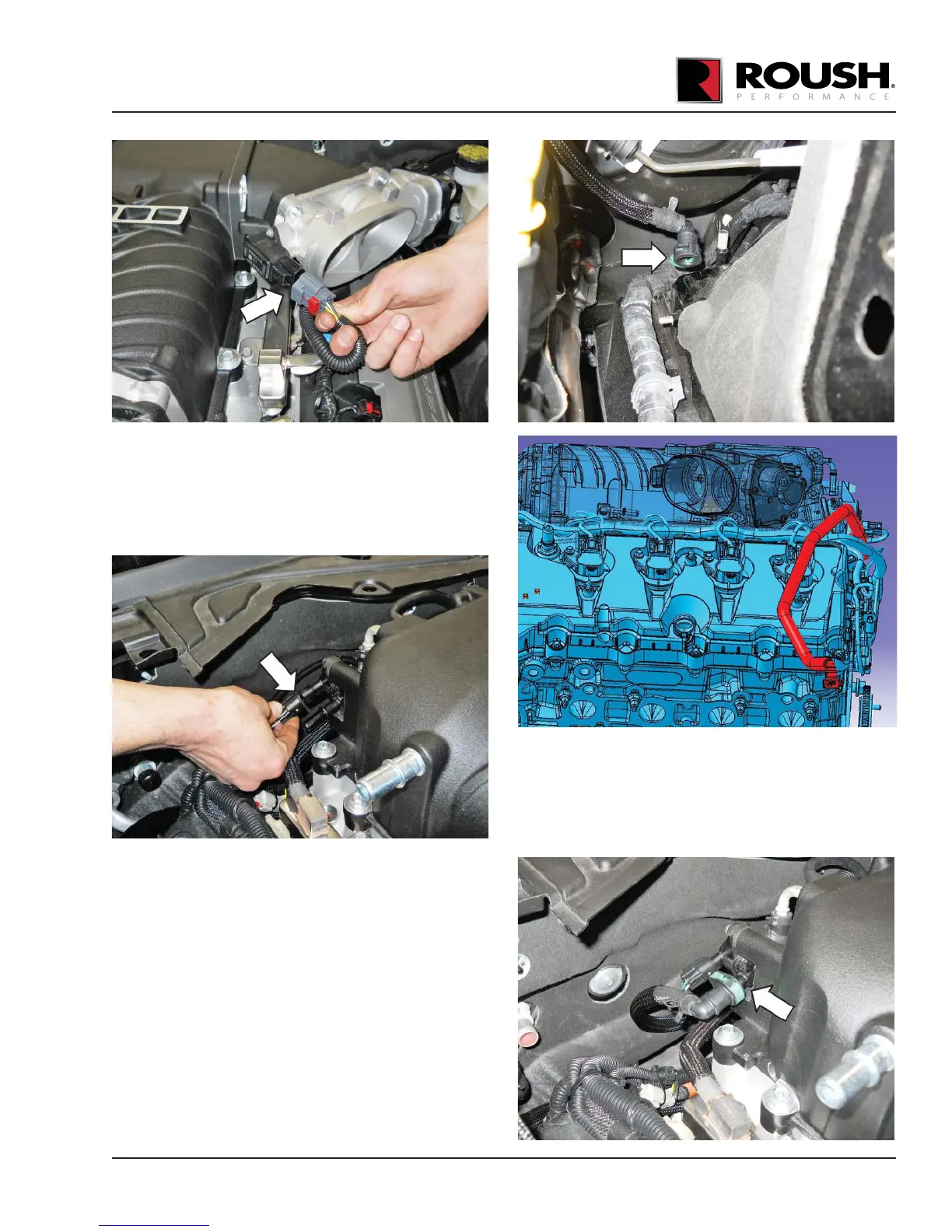 ROUSH
PERFORMANCE