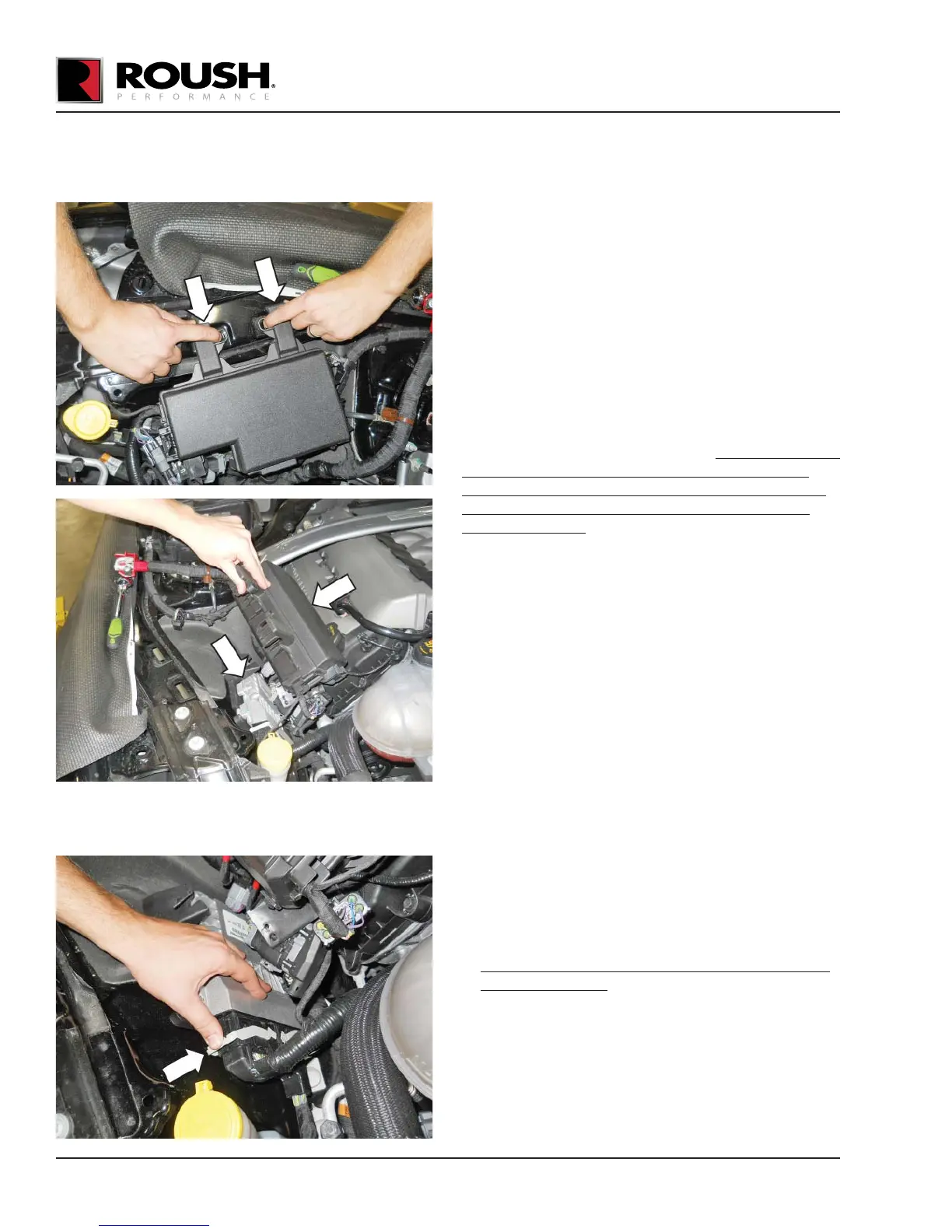 ROUSH
PERFORMANCE