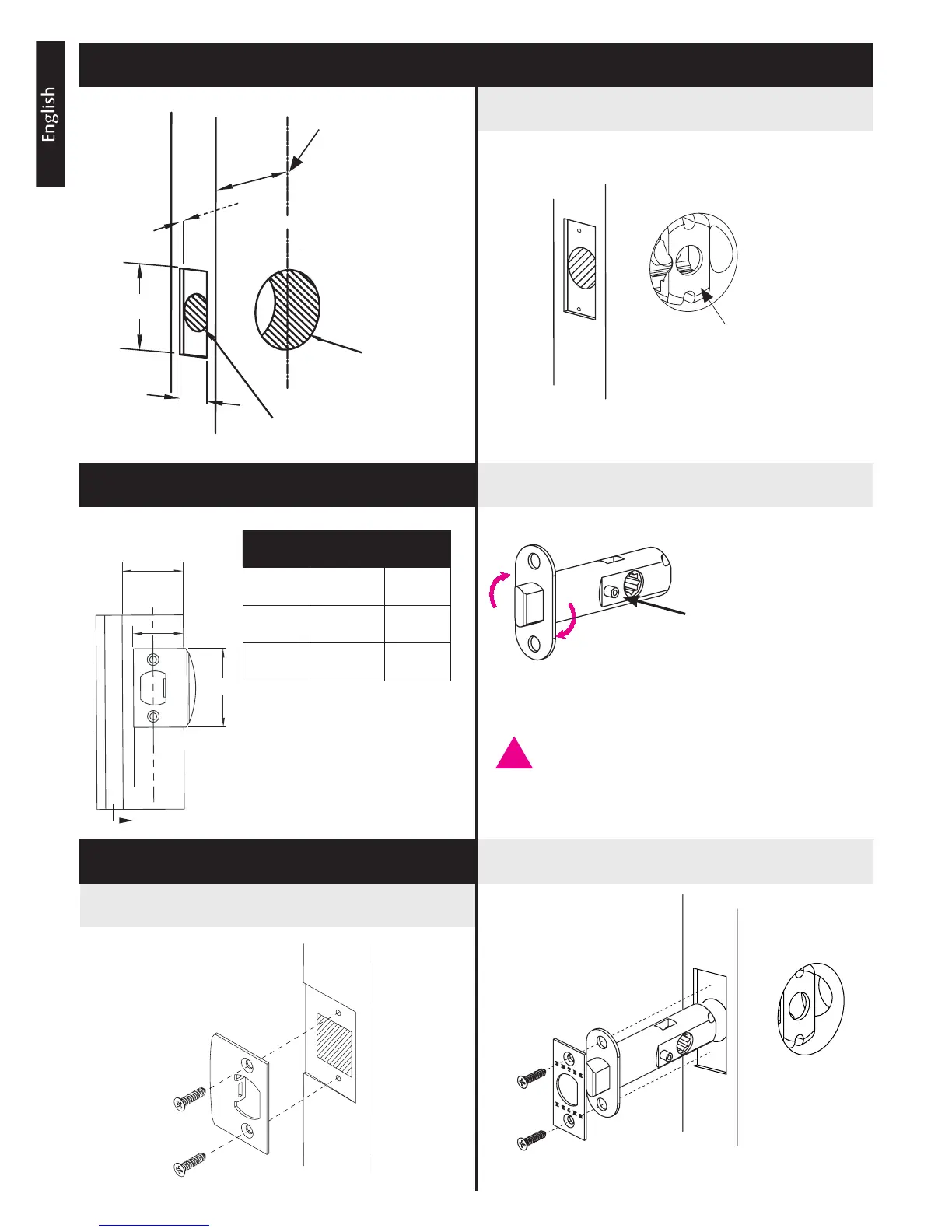 English