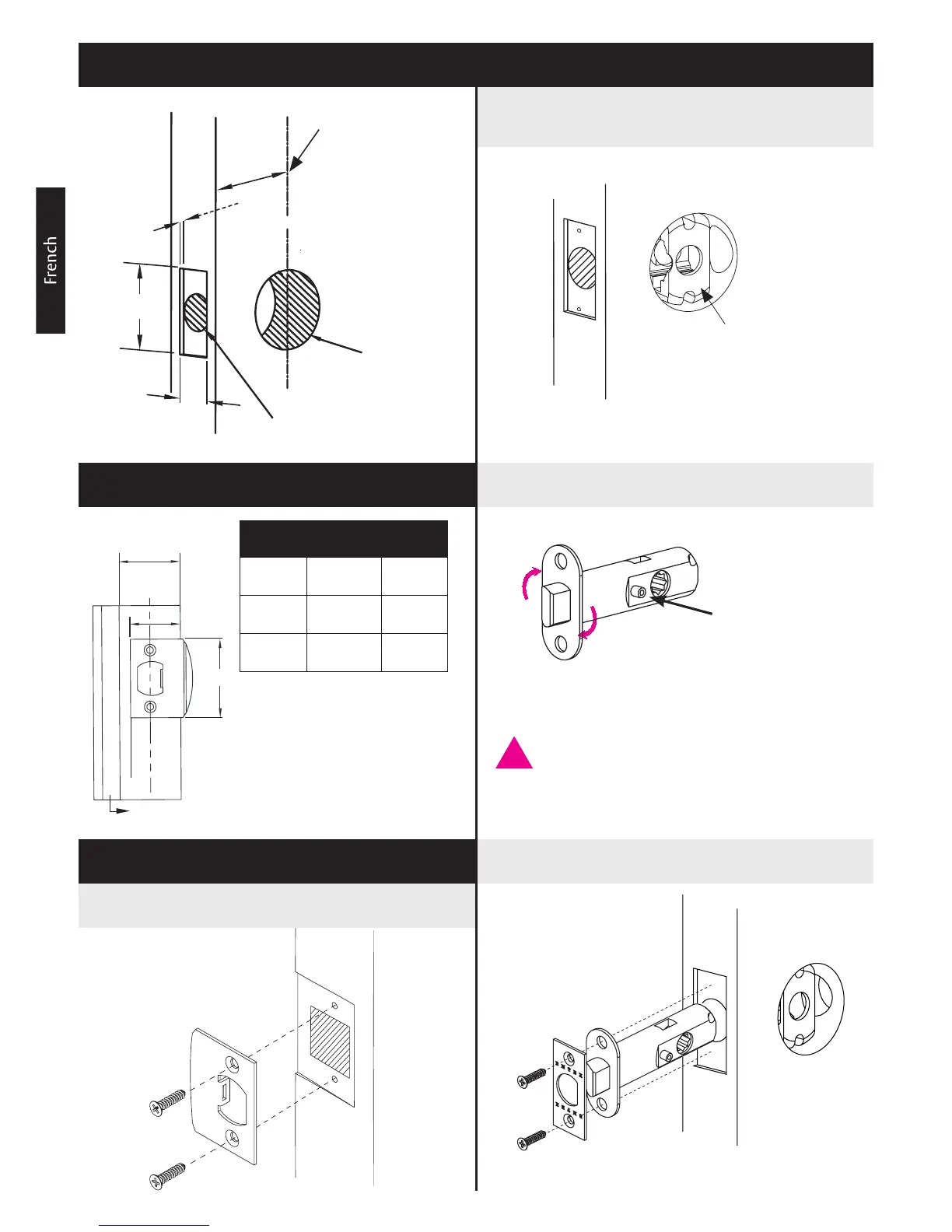 French