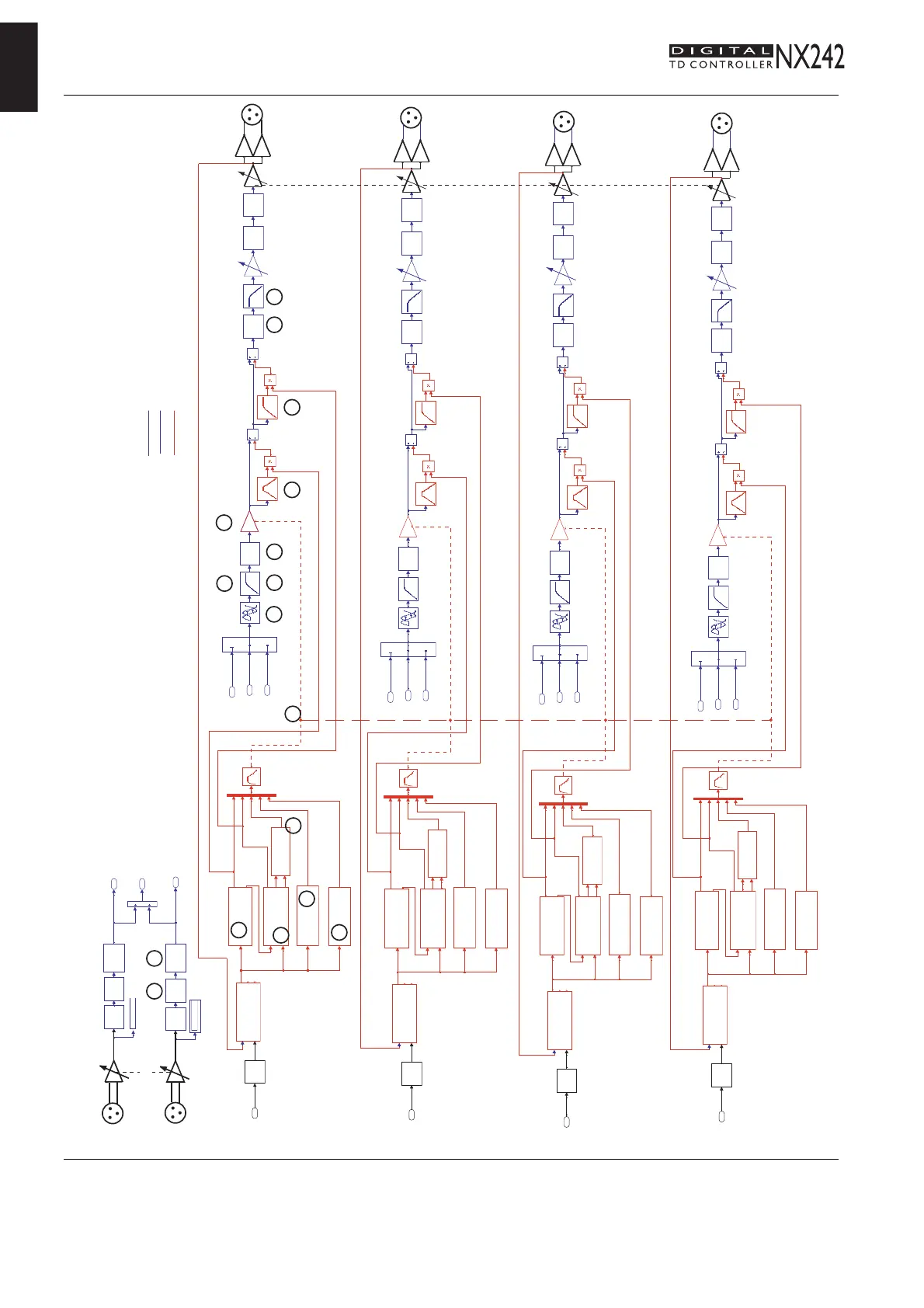 DIGITAL
TD CONTROLLER NX242