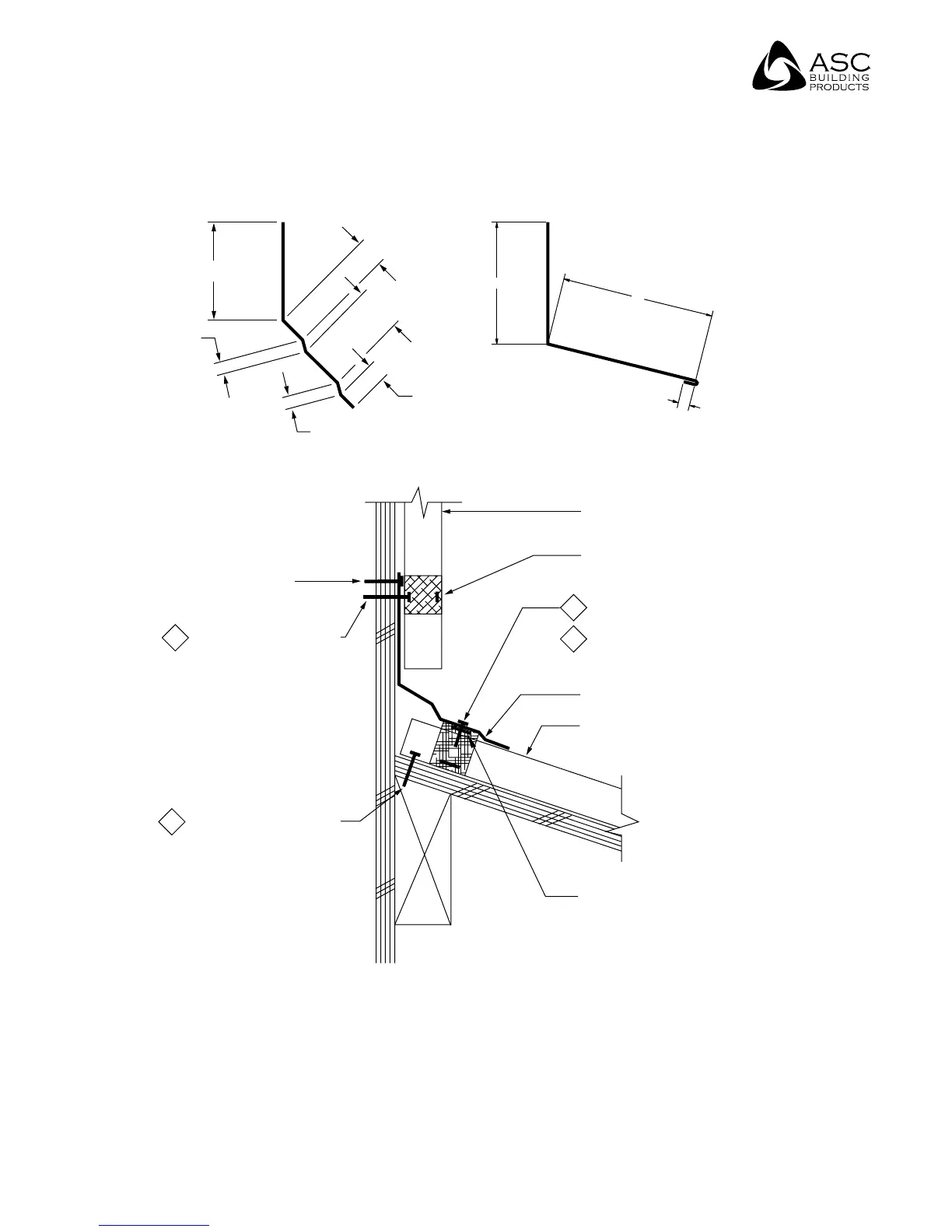 ASC
BUILDING
PRODUCTS