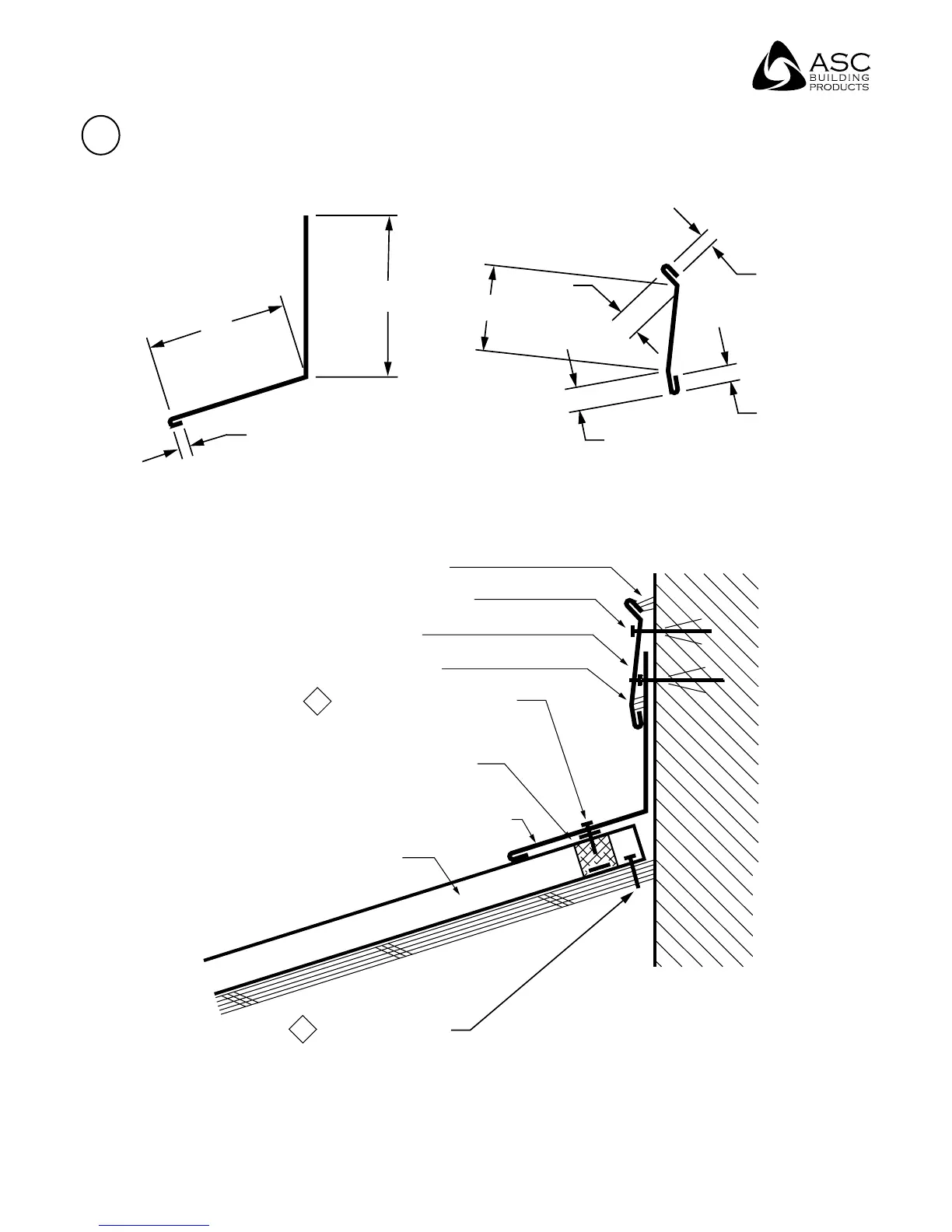 ASC
BUILDING
PRODUCTS