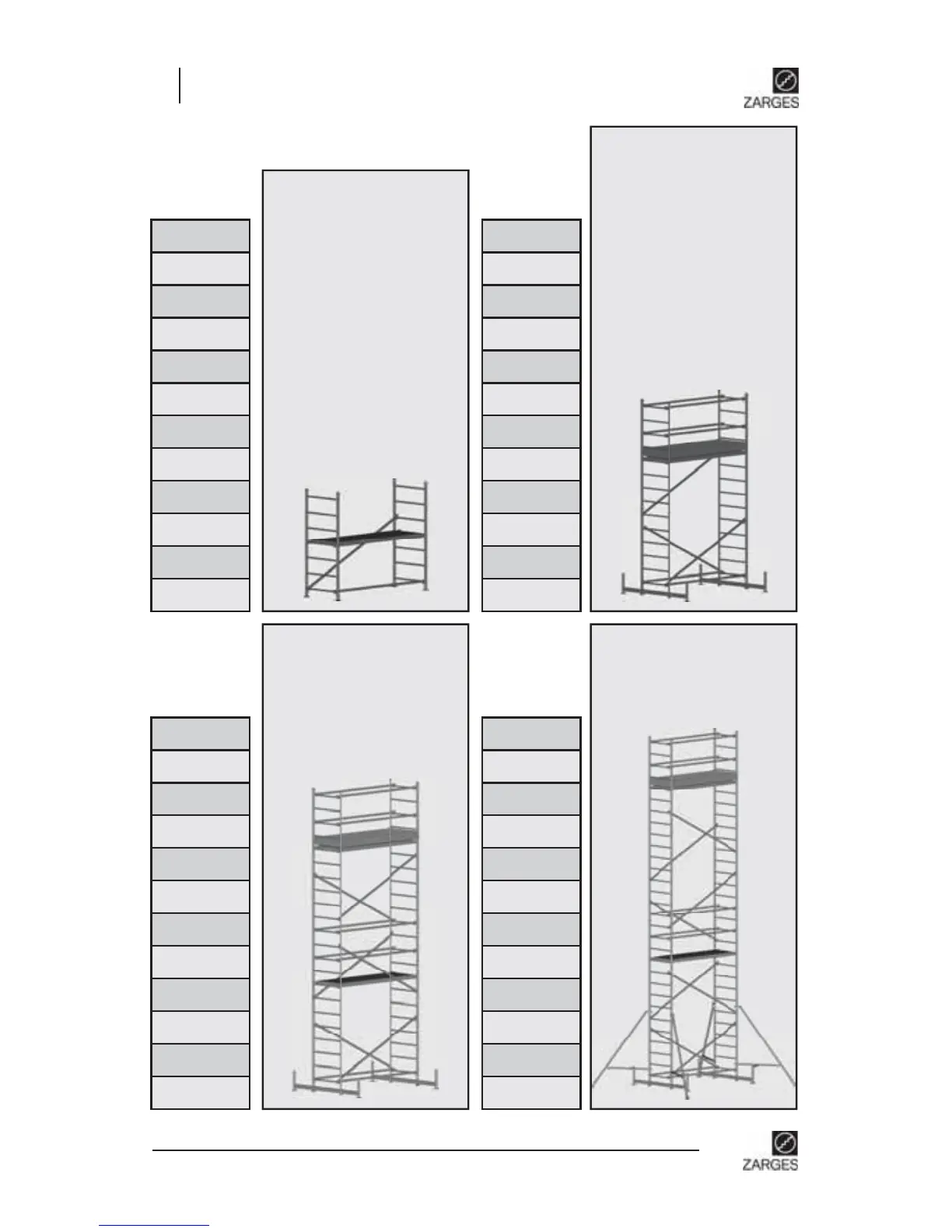 ZARGES

ZARGES